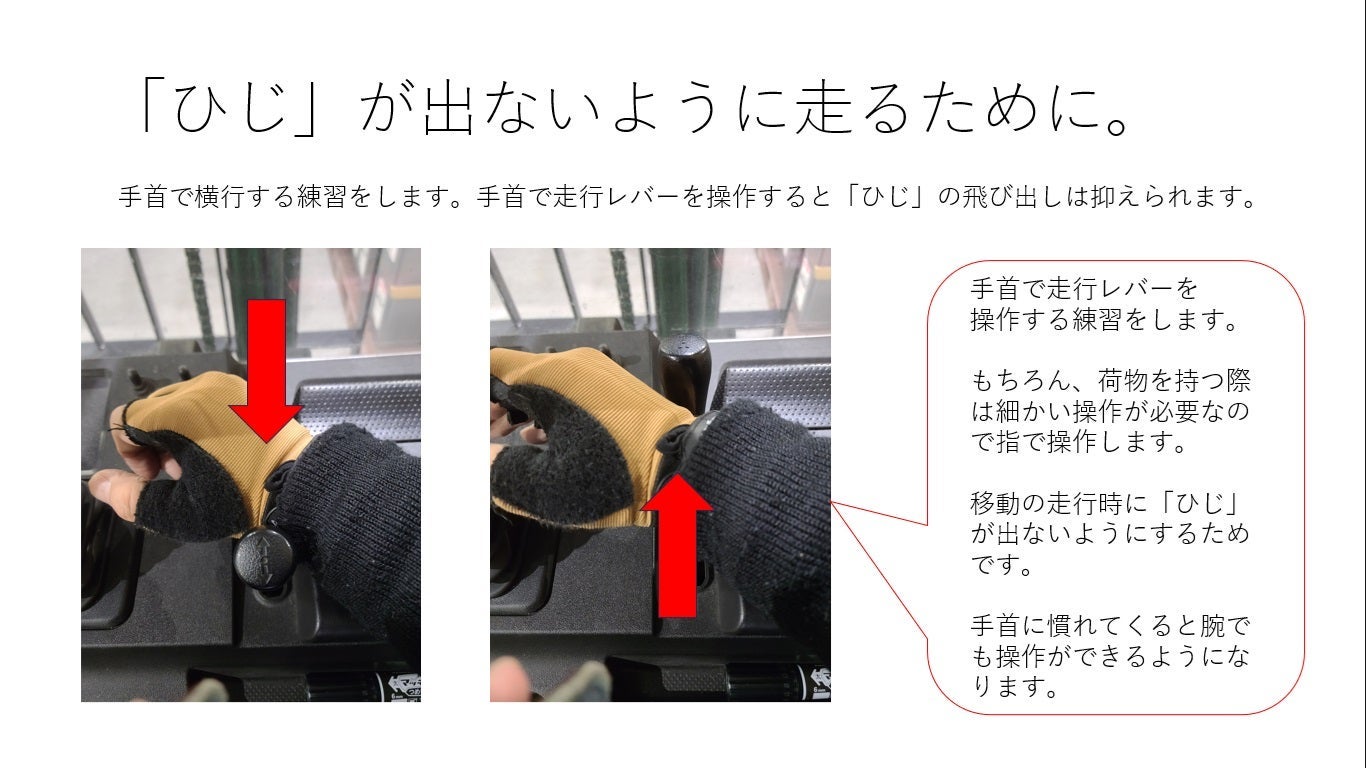 「ひじ」が出ないように走るために。

手首で横行する練習をします。手首で走行レバーを操作すると「ひじ」の飛び出しは抑えられます。

手首で走行レバーを操作する練習をします。

もちろん、荷物を持つ際は細かい操作が必要なので指で操作します。

移動の走行時に「ひじ」が出ないようにするためです。

手首に慣れてくると腕でも操作ができるようになります。