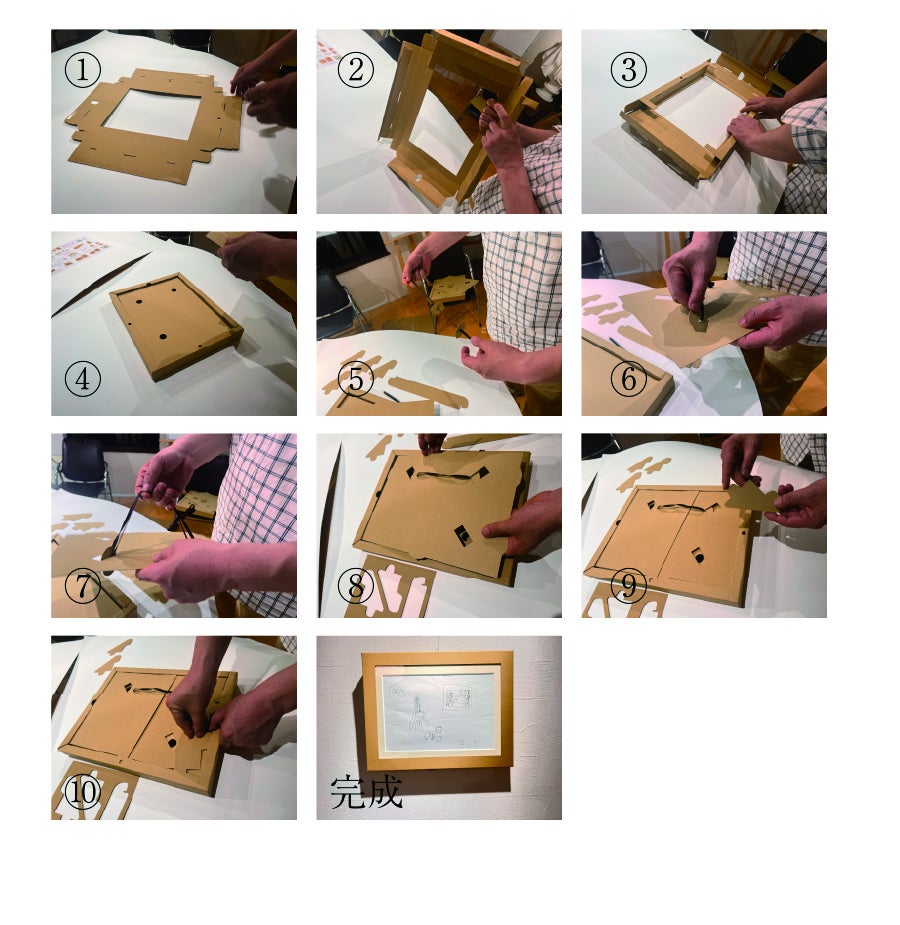 ①

②

③

④

⑤

⑥

⑦

⑧

⑨

⑩

完成