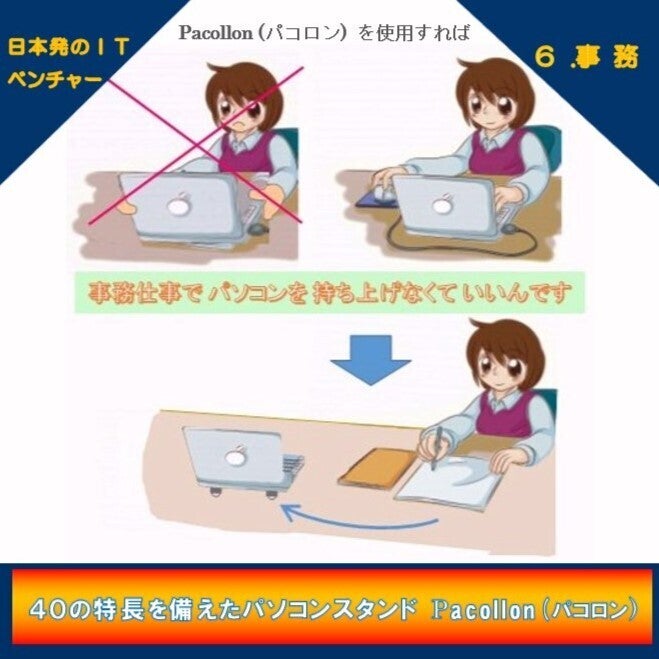 日本発のＩＴ
ベンチャー

Pacollon（パコロン）を使用すれば

６.事務

事務仕事でパソコンを持ち上げなくていいんです

40の特長を備えたパソコンスタンド Pacollon（パコロン）