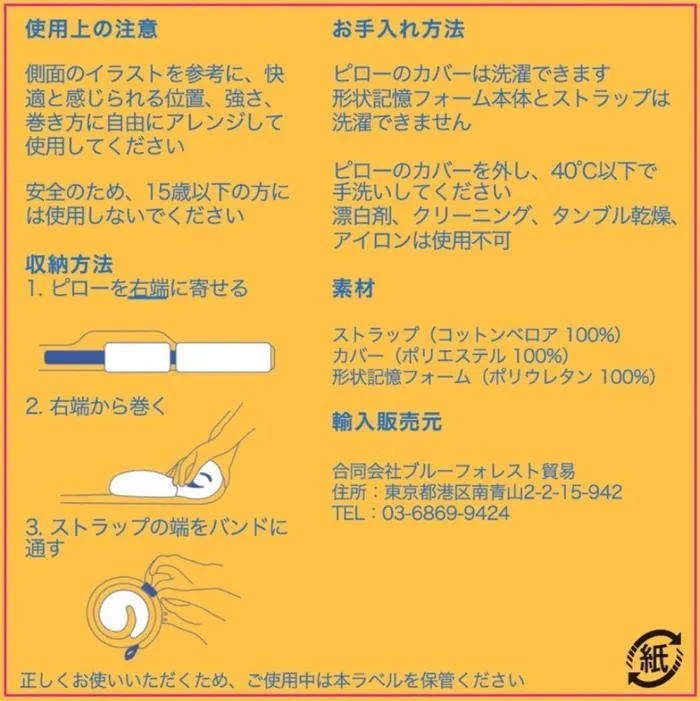 使用上の注意

側面のイラストを参考に、快適と感じられる位置、強さ、巻き方に自由にアレンジして使用してください

安全のため、15歳以下の方には使用しないでください

収納方法
1. ピローを右端に寄せる

2. 右端から巻く

3. ストラップの端をバンドに通す

お手入れ方法

ピローのカバーは洗濯できます
形状記憶フォーム本体とストラップは洗濯できません

ピローのカバーを外し、40°C以下で手洗いしてください
漂白剤、クリーニング、タンブル乾燥、アイロンは使用不可

素材

ストラップ（コットンベロア 100%）
カバー（ポリエステル 100%）
形状記憶フォーム（ポリウレタン 100%）

輸入販売元

合同会社ブルーフォレスト貿易
住所：東京都港区南青山2-2-15-942
TEL：03-6869-9424

紙

正しくお使いいただくため、ご使用中は本ラベルを保管ください