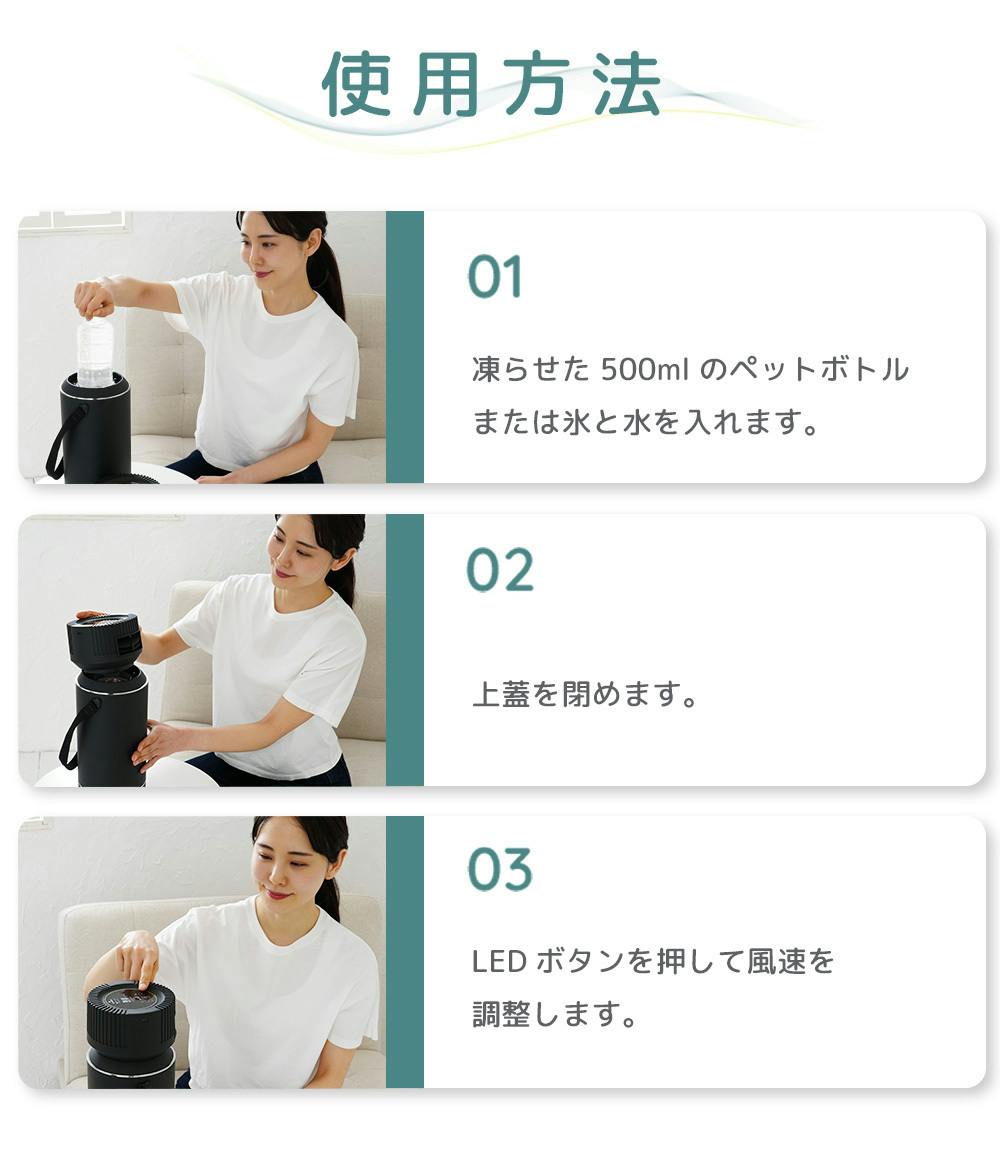 使用方法

01

凍らせた 500ml のペットボトルまたは氷と水を入れます。

02

上蓋を閉めます。

03

LED ボタンを押して風速を調整します。