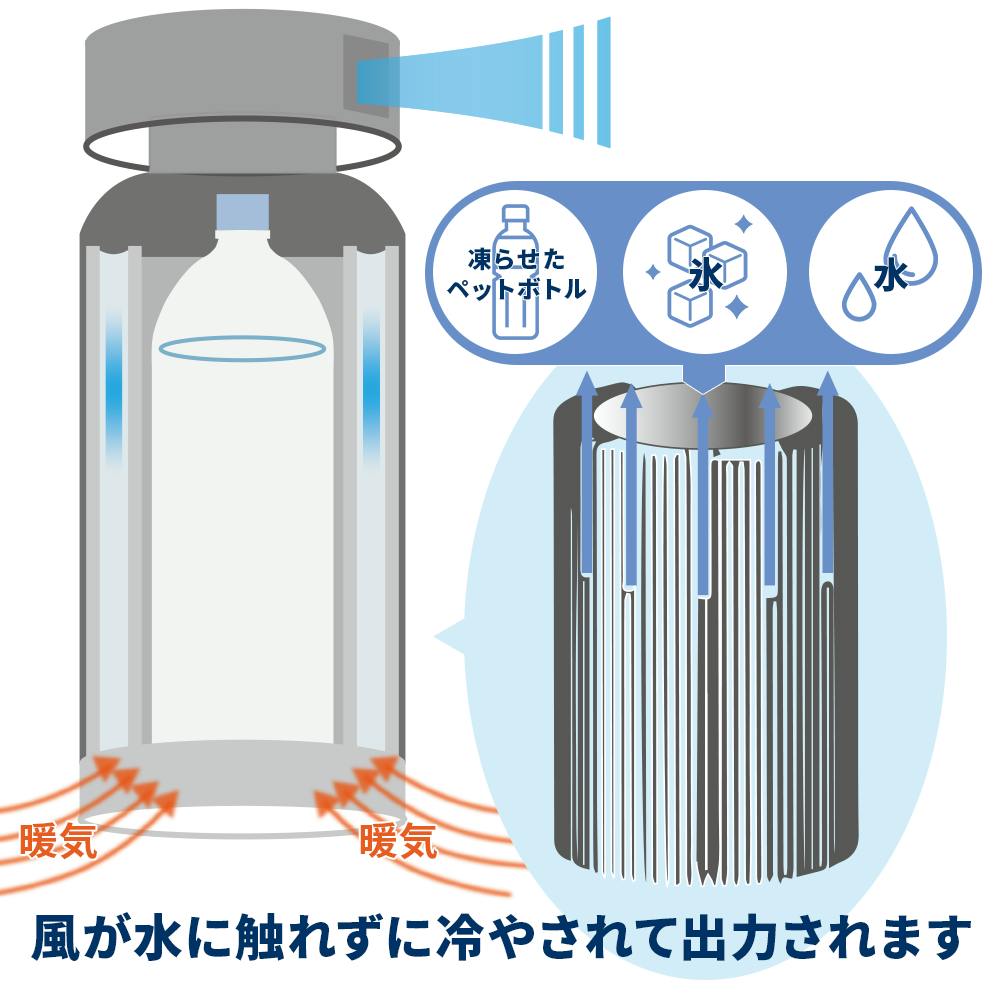 凍らせた
ペットボトル

氷

水

暖気

暖気

風が水に触れずに冷やされて出力されます