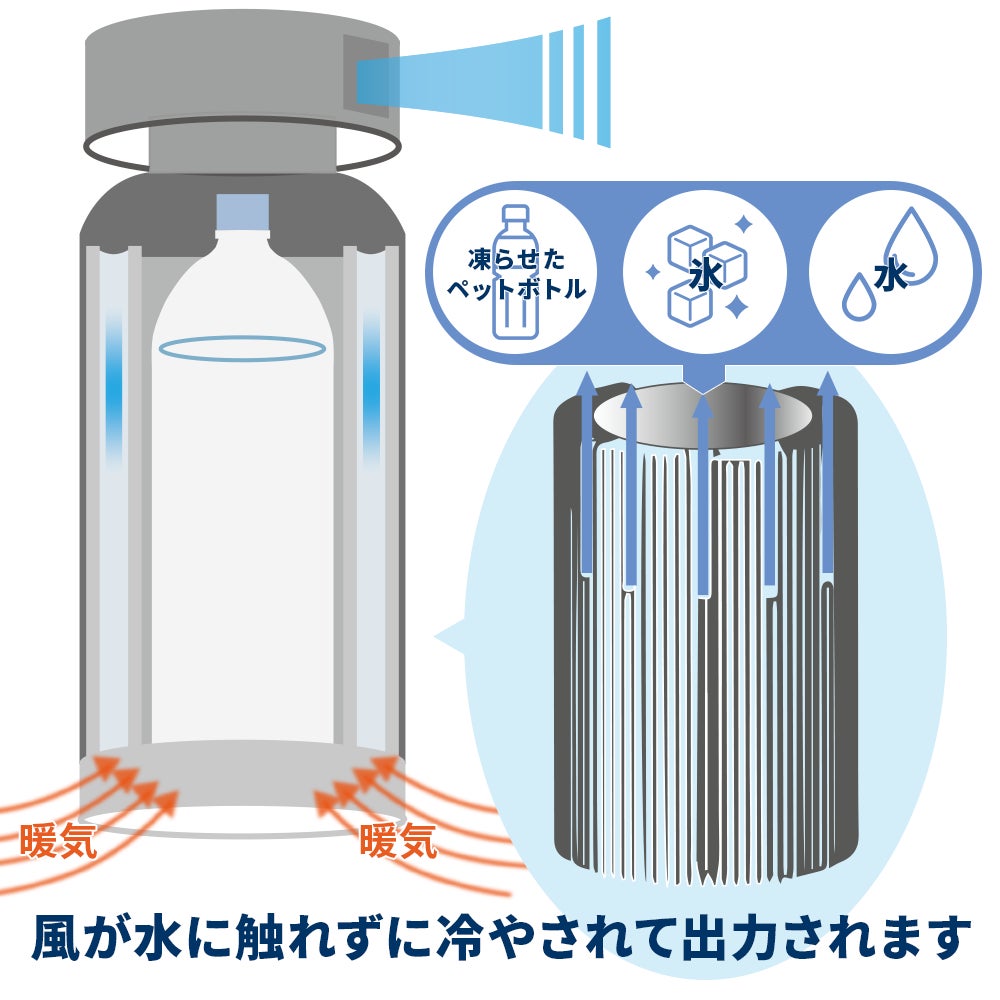 凍らせた
ペットボトル

氷

水

暖気

暖気

風が水に触れずに冷やされて出力されます