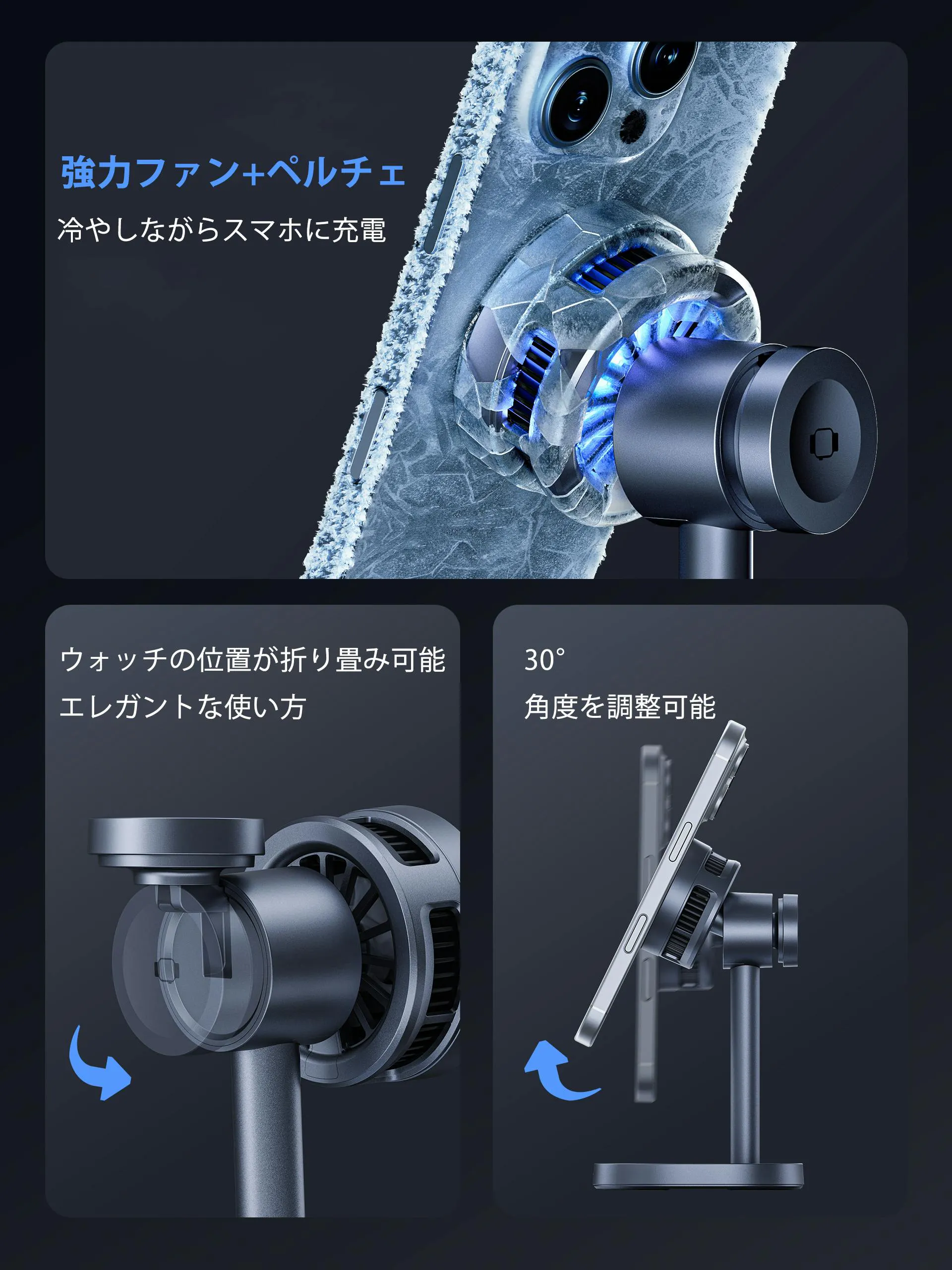 強力ファン+ペルチェ
冷やしながらスマホに充電

ウォッチの位置が折り畳み可能
エレガントな使い方

30°
角度を調整可能