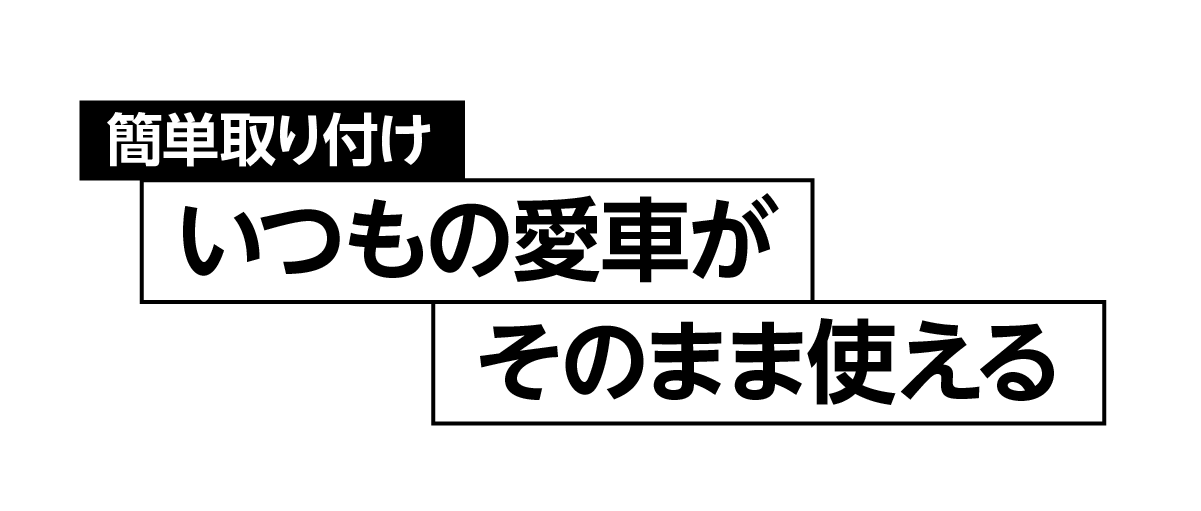 簡単取り付け

いつもの愛車が

そのまま使える