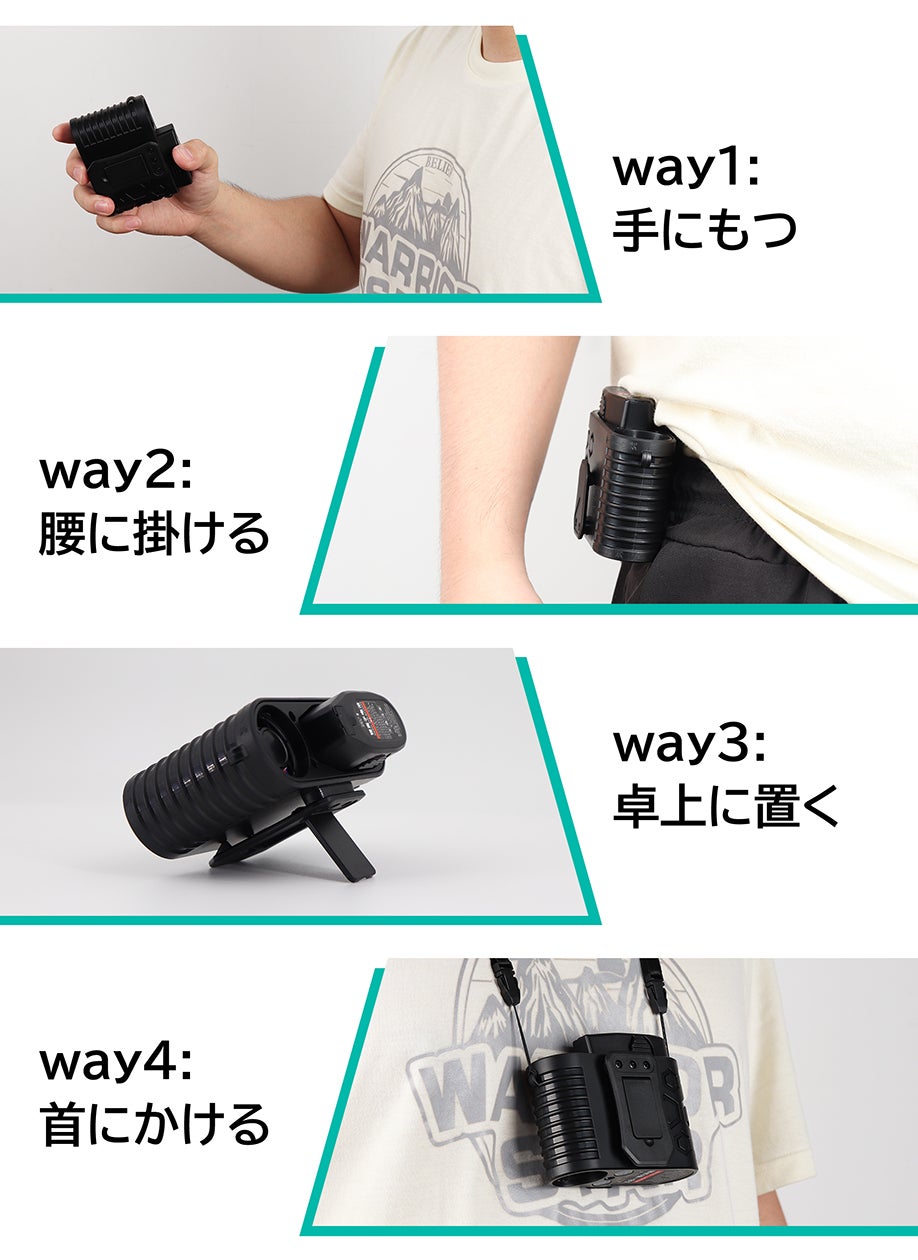 way1:
手にもつ

way2:
腰に掛ける

way3:
卓上に置く

way4:
首にかける