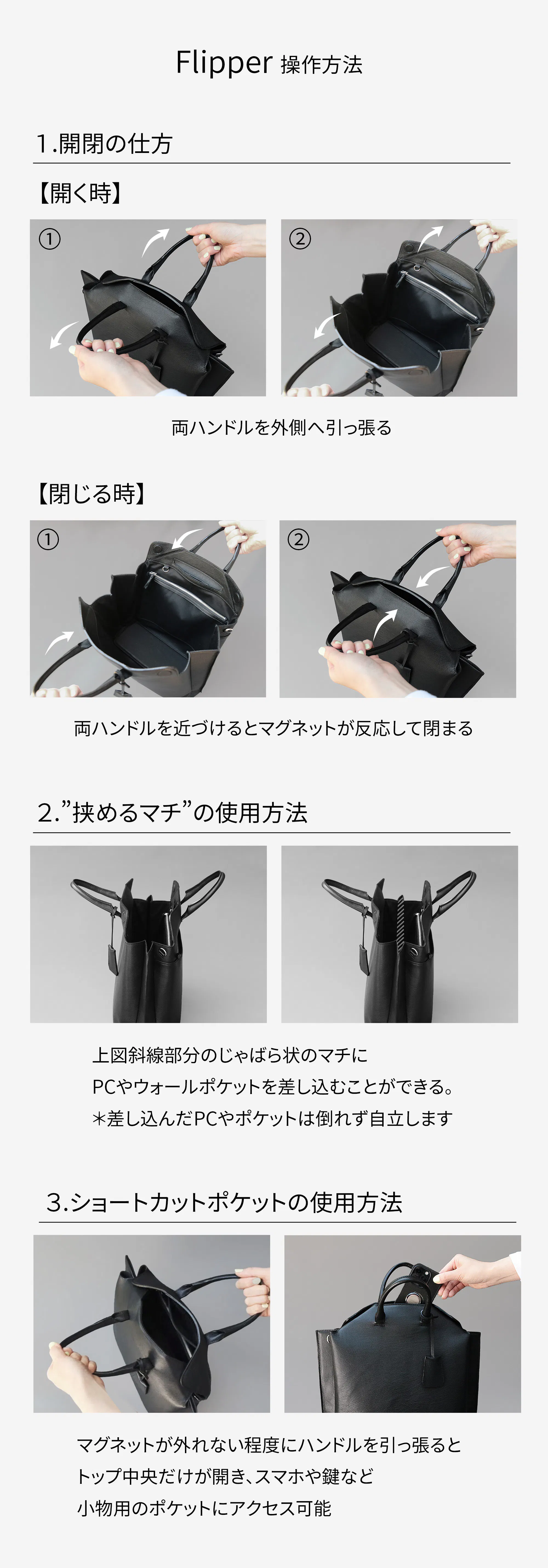 Flipper 操作方法

1.開閉の仕方

【開く時】

①

②

両ハンドルを外側へ引っ張る

【閉じる時】

①

②

両ハンドルを近づけるとマグネットが反応して閉まる

2.”挟めるマチ”の使用方法

上図斜線部分のじゃばら状のマチに
PCやウォールポケットを差し込むことができる。
＊差し込んだPCやポケットは倒れず自立します

3.ショートカットポケットの使用方法

マグネットが外れない程度にハンドルを引っ張ると
トップ中央だけが開き、スマホや鍵など
小物用のポケットにアクセス可能