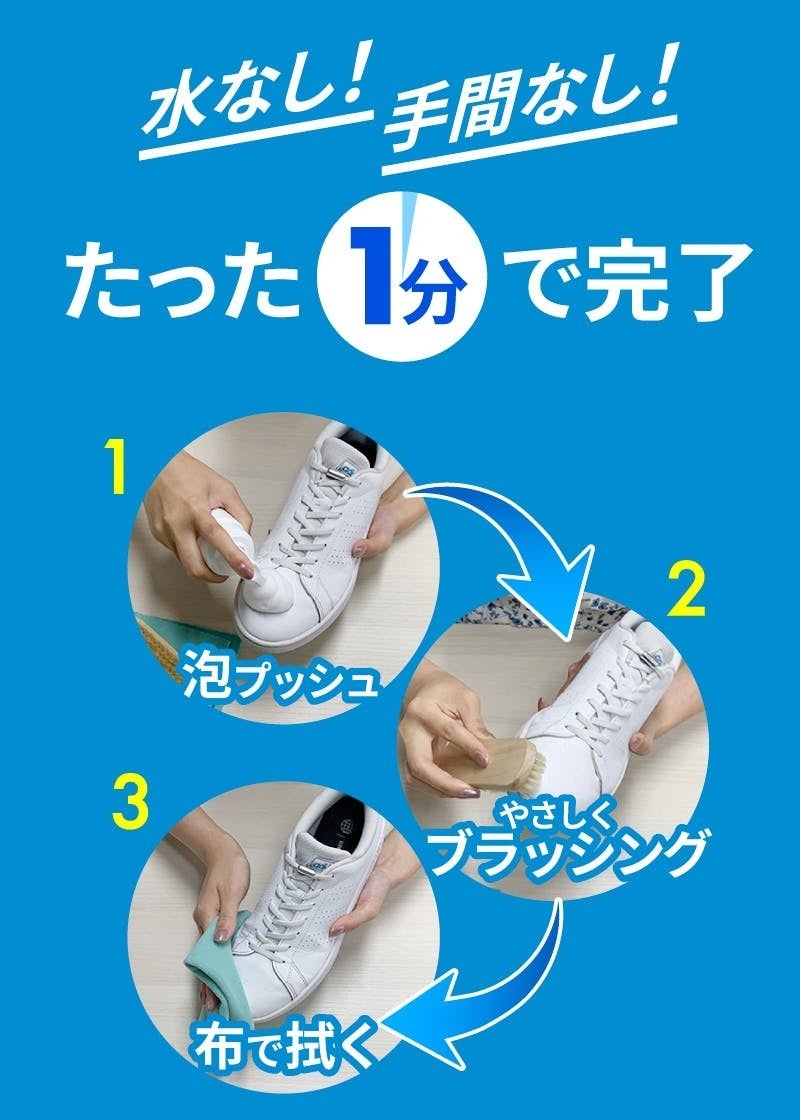 水なし! 手間なし!

たった 1分 で完了

1

泡プッシュ

2

やさしく
ブラッシング

3

布で拭く