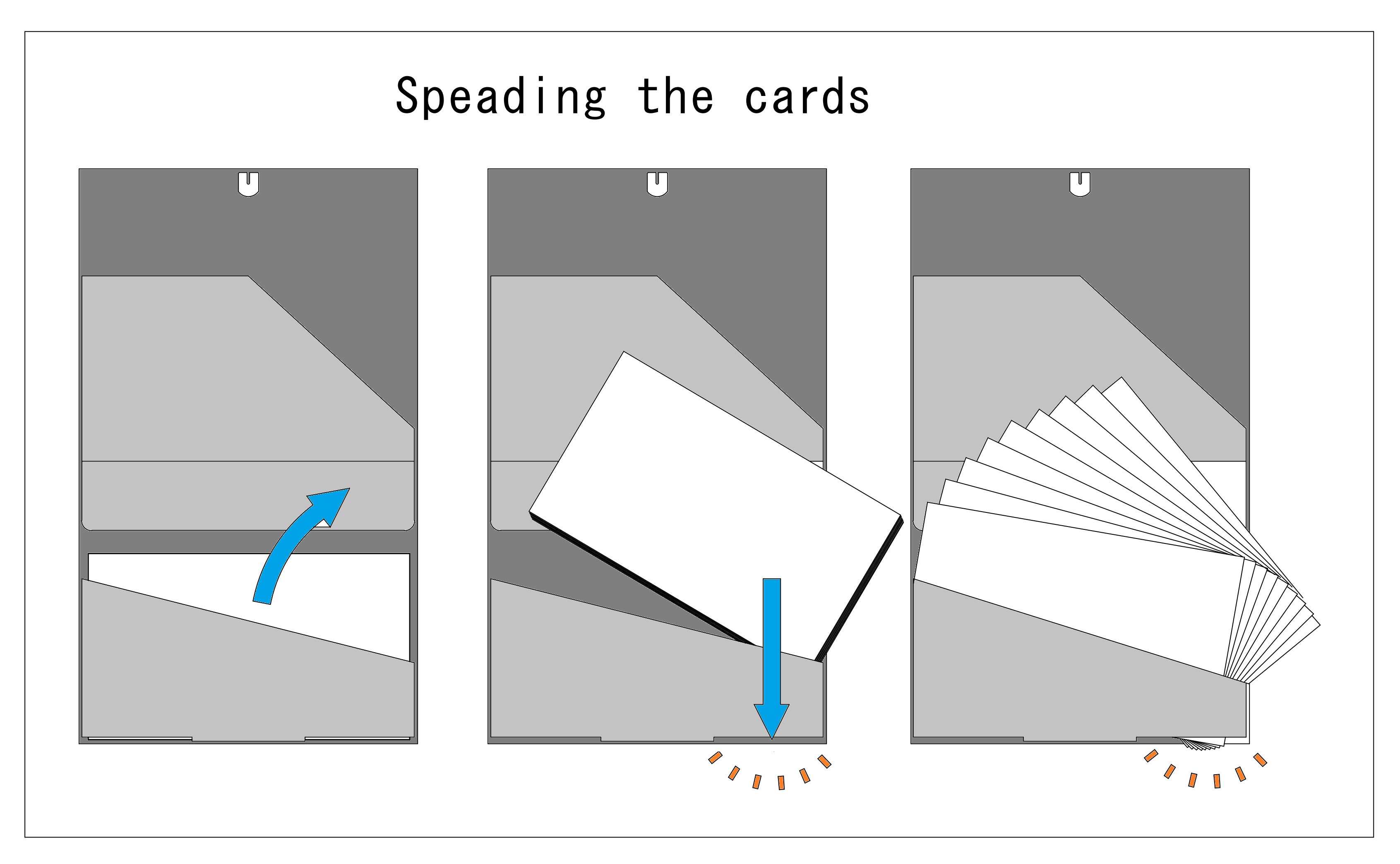 Speading the cards