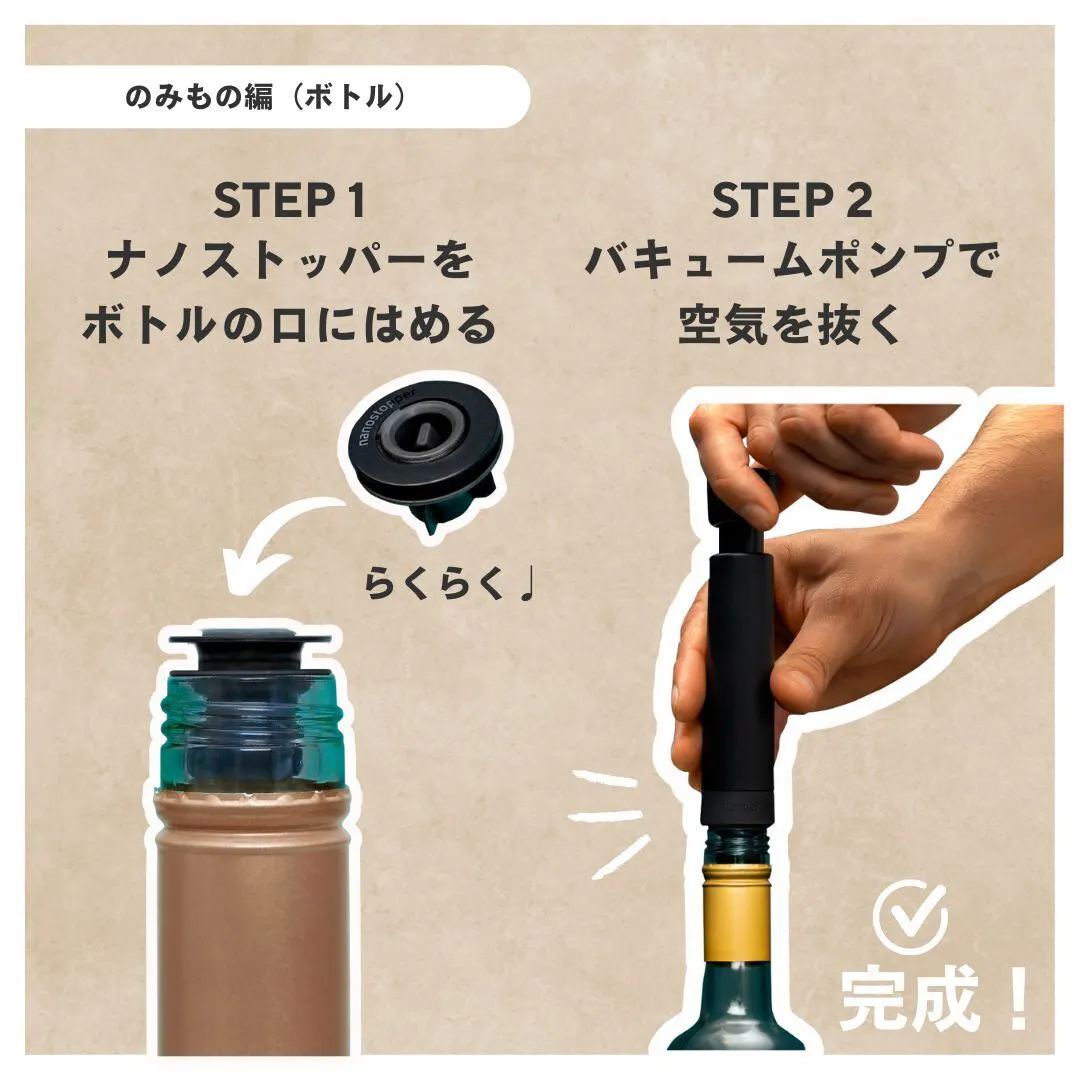 のみもの編（ボトル）

STEP 1
ナノストッパーを
ボトルの口にはめる

nanostopper

らくらく♩

STEP 2
バキュームポンプで
空気を抜く

完成！