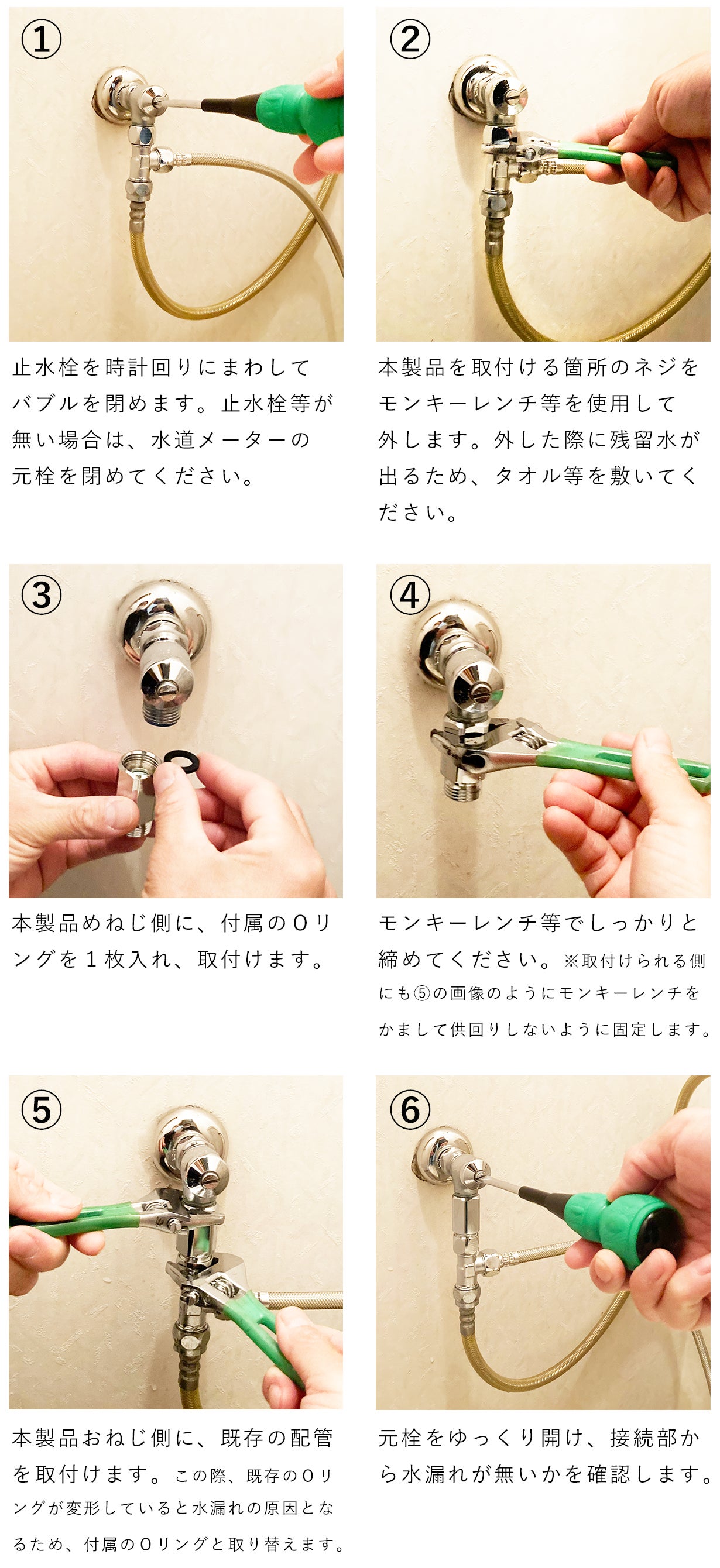 ①

止水栓を時計回りにまわしてバブルを閉めます。止水栓等が無い場合は、水道メーターの元栓を閉めてください。

②

本製品を取付ける箇所のネジをモンキーレンチ等を使用して外します。外した際に残留水が出るため、タオル等を敷いてください。

③

本製品めねじ側に、付属のOリングを１枚入れ、取付けます。

④

モンキーレンチ等でしっかりと締めてください。※取付けられる側にも⑤の画像のようにモンキーレンチをかまして供回りしないように固定します。

⑤

本製品おねじ側に、既存の配管を取付けます。この際、既存のOリングが変形していると水漏れの原因となるため、付属のOリングと取り替えます。

⑥

元栓をゆっくり開け、接続部から水漏れが無いかを確認します。