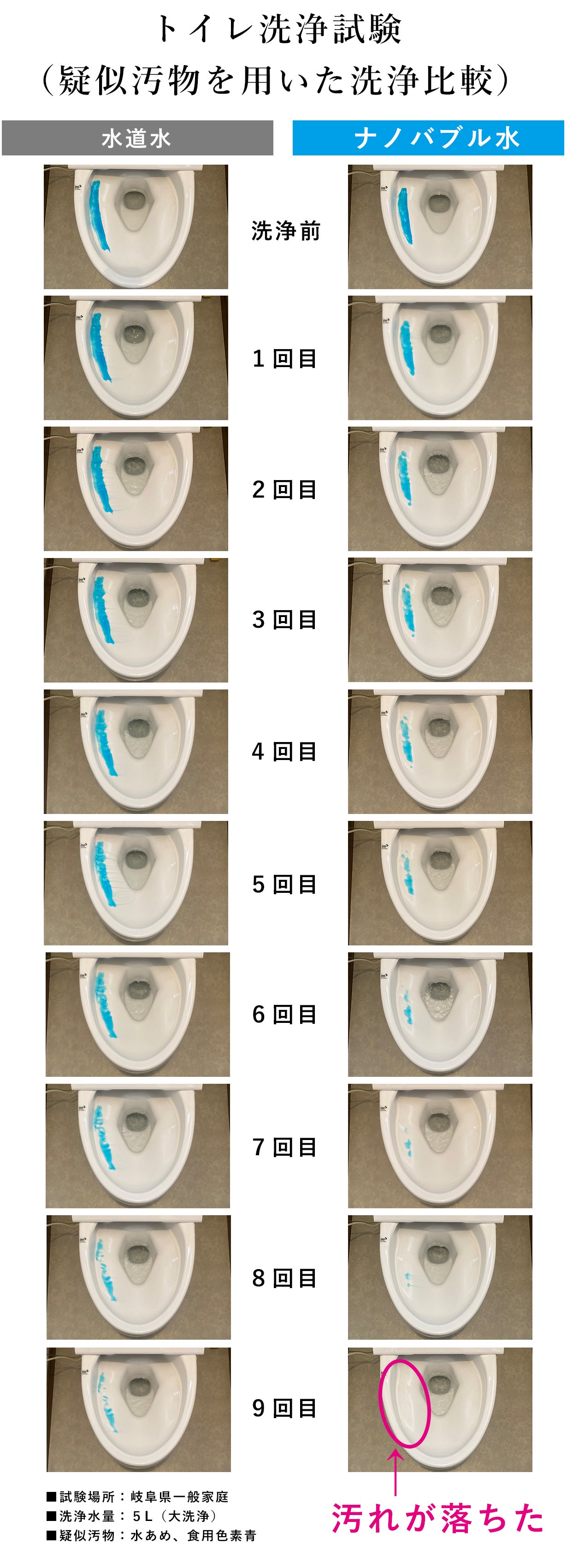 トイレ洗浄試験
（疑似汚物を用いた洗浄比較）

水道水

ナノバブル水

洗浄前

1回目

2回目

3回目

4回目

5回目

6回目

7回目

8回目

9回目

■試験場所：岐阜県一般家庭
■洗浄水量：5L（大洗浄）
■疑似汚物：水あめ、食用色素青

汚れが落ちた