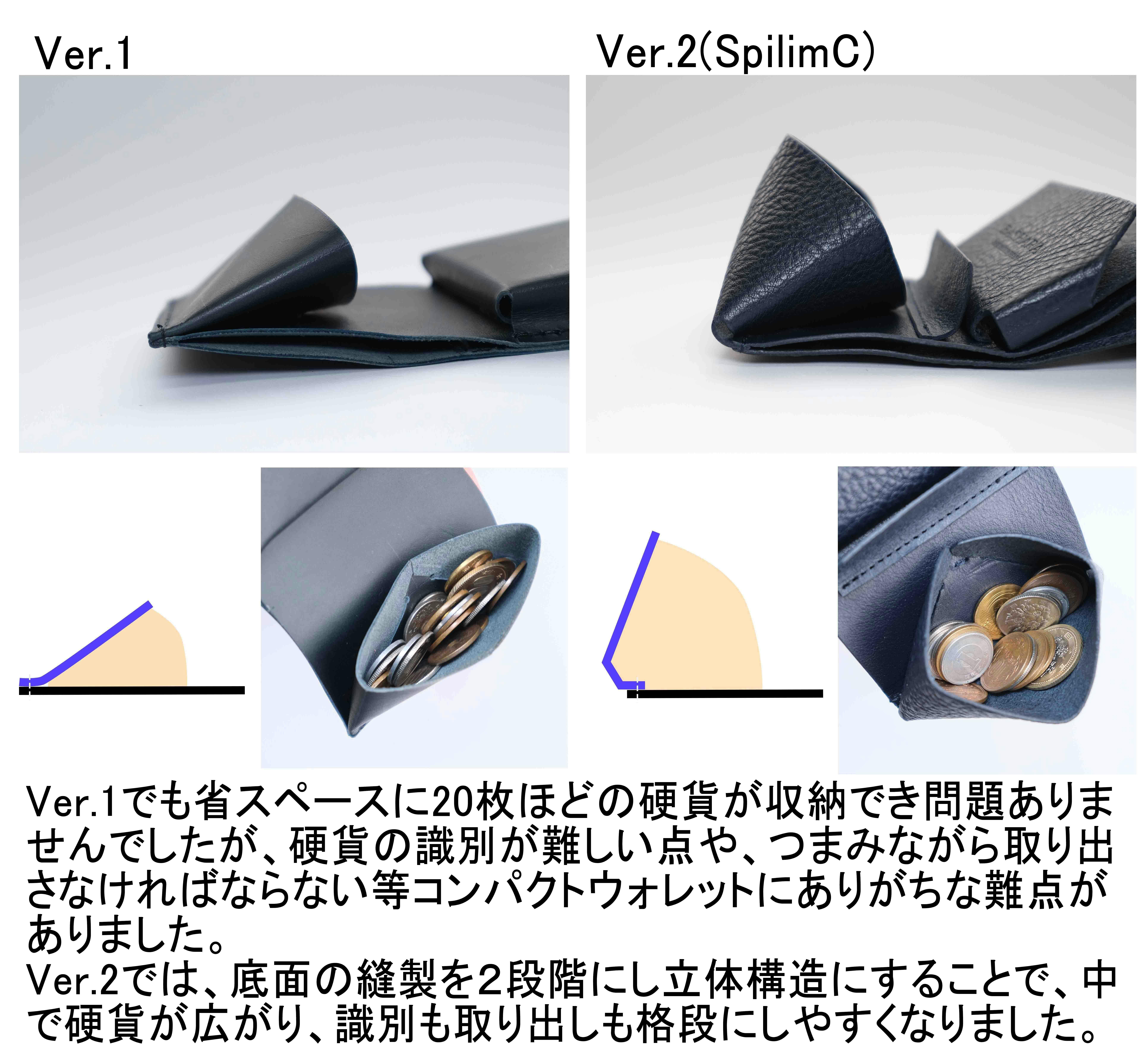 Ver.1

Ver.2(SpilimC)

Ver.1でも省スペースに20枚ほどの硬貨が収納でき問題ありませんでしたが、硬貨の識別が難しい点や、つまみながら取り出さなければならない等コンパクトウォレットにありがちな難点がありました。
Ver.2では、底面の縫製を2段階にし立体構造にすることで、中で硬貨が広がり、識別も取り出しも格段にしやすくなりました。