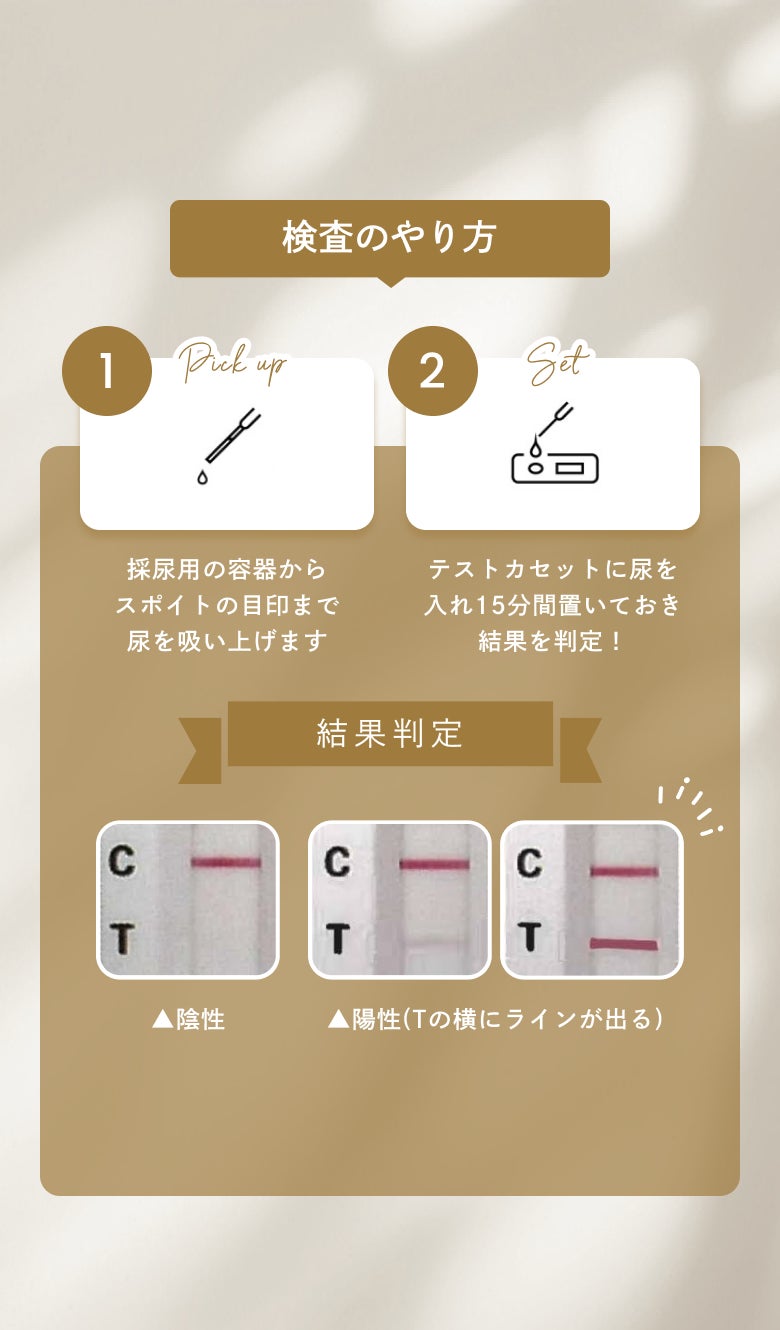 検査のやり方

1 Pick up

採尿用の容器から
スポイトの目印まで
尿を吸い上げます

2 Set

テストカセットに尿を
入れ15分間置いておき
結果を判定！

結果判定

C
T

C
T

C
T

▲陰性

▲陽性(Tの横にラインが出る)