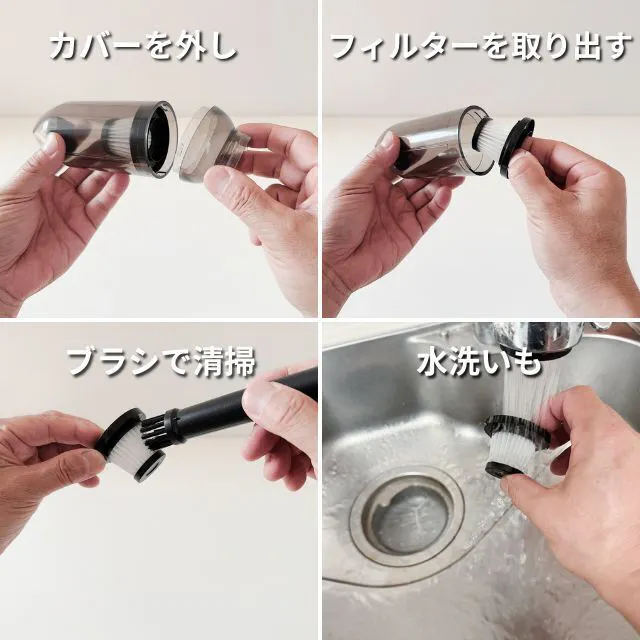 カバーを外し

フィルターを取り出す

ブラシで清掃

水洗いも