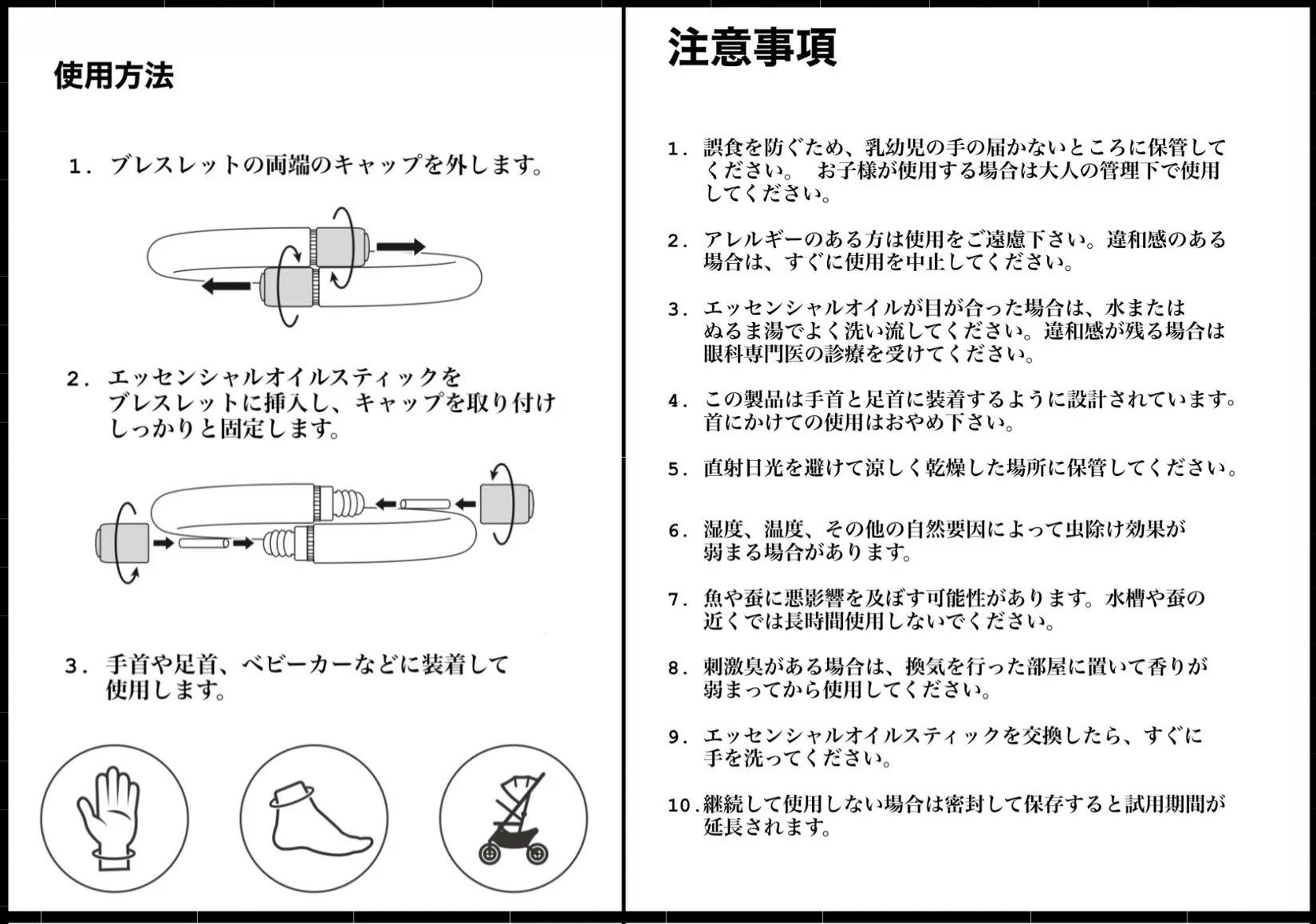 使用方法

1. ブレスレットの両端のキャップを外します。

2. エッセンシャルオイルスティックをブレスレットに挿入し、キャップを取り付けしっかりと固定します。

3. 手首や足首、ベビーカーなどに装着して使用します。

注意事項

1. 誤食を防ぐため、乳幼児の手の届かないところに保管してください。 お子様が使用する場合は大人の管理下で使用してください。

2. アレルギーのある方は使用をご遠慮下さい。違和感のある場合は、すぐに使用を中止してください。

3. エッセンシャルオイルが目が合った場合は、水またはぬるま湯でよく洗い流してください。違和感が残る場合は眼科専門医の診療を受けてください。

4. この製品は手首と足首に装着するように設計されています。首にかけての使用はおやめ下さい。

5. 直射日光を避けて涼しく乾燥した場所に保管してください。

6. 湿度、温度、その他の自然要因によって虫除け効果が弱まる場合があります。

7. 魚や蚕に悪影響を及ぼす可能性があります。水槽や蚕の近くでは長時間使用しないでください。

8. 刺激臭がある場合は、換気を行った部屋に置いて香りが弱まってから使用してください。

9. エッセンシャルオイルスティックを交換したら、すぐに手を洗ってください。

10. 継続して使用しない場合は密封して保存すると試用期間が延長されます。