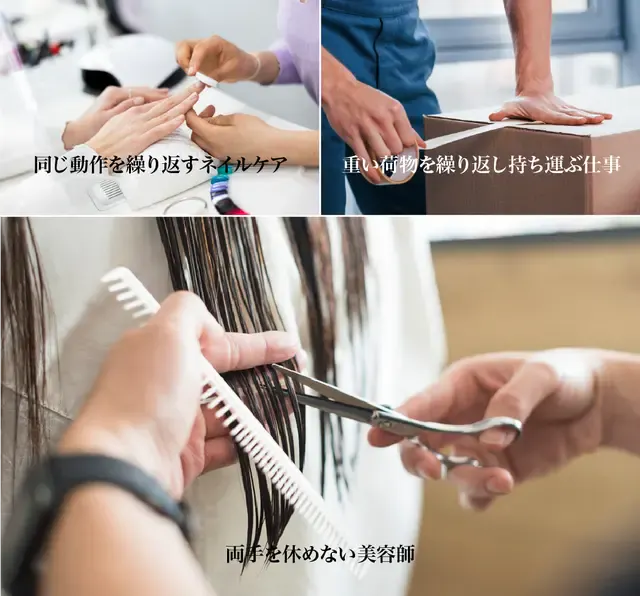 同じ動作を繰り返すネイルケア

重い荷物を繰り返し持ち運ぶ仕事

両手を休めない美容師