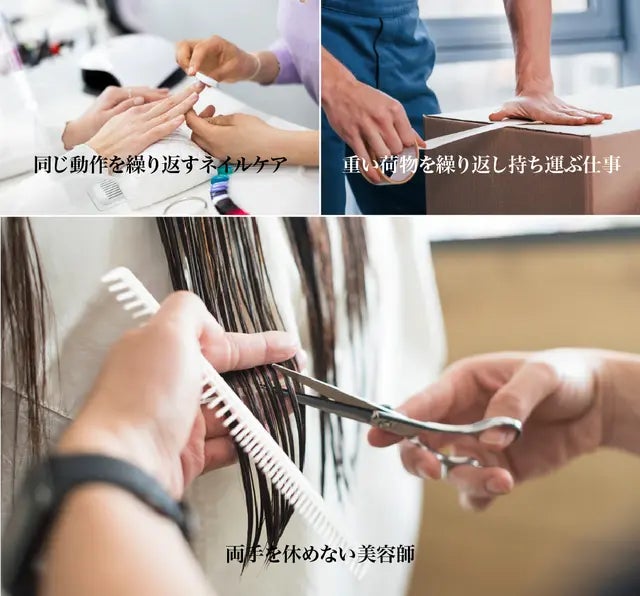 同じ動作を繰り返すネイルケア

重い荷物を繰り返し持ち運ぶ仕事

両手を休めない美容師