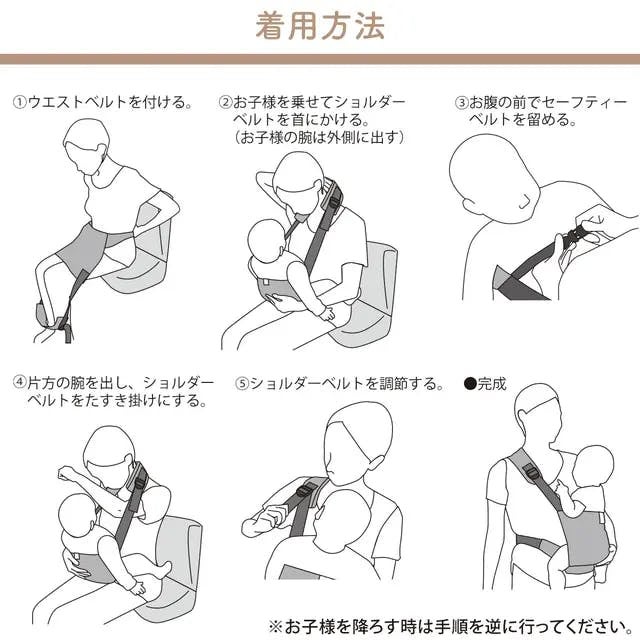 着用方法

①ウエストベルトを付ける。

②お子様を乗せてショルダーベルトを首にかける。
（お子様の腕は外側に出す）

③お腹の前でセーフティーベルトを留める。

④片方の腕を出し、ショルダーベルトをたすき掛けにする。

⑤ショルダーベルトを調節する。

●完成

※お子様を降ろす時は手順を逆に行ってください。