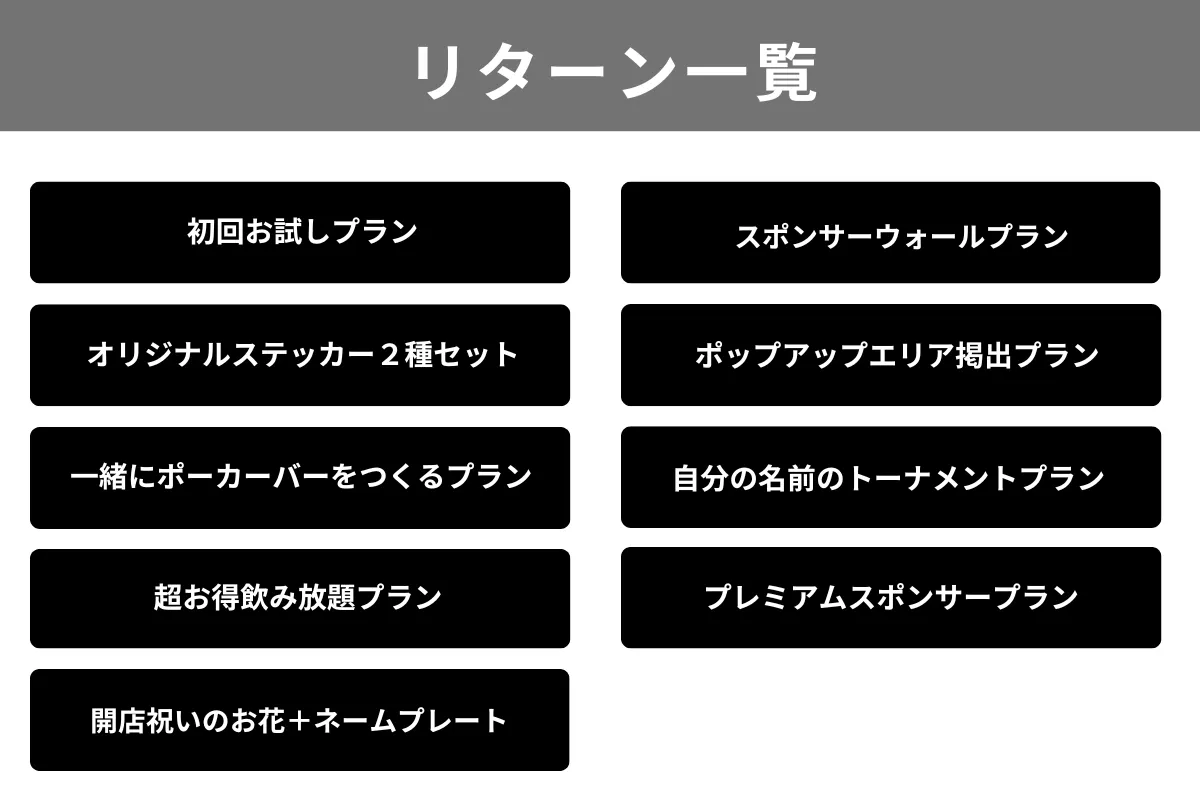 リターン一覧

初回お試しプラン

オリジナルステッカー２種セット

一緒にポーカーバーをつくるプラン

超お得飲み放題プラン

開店祝いのお花＋ネームプレート

スポンサーウォールプラン

ポップアップエリア掲出プラン

自分の名前のトーナメントプラン

プレミアムスポンサープラン