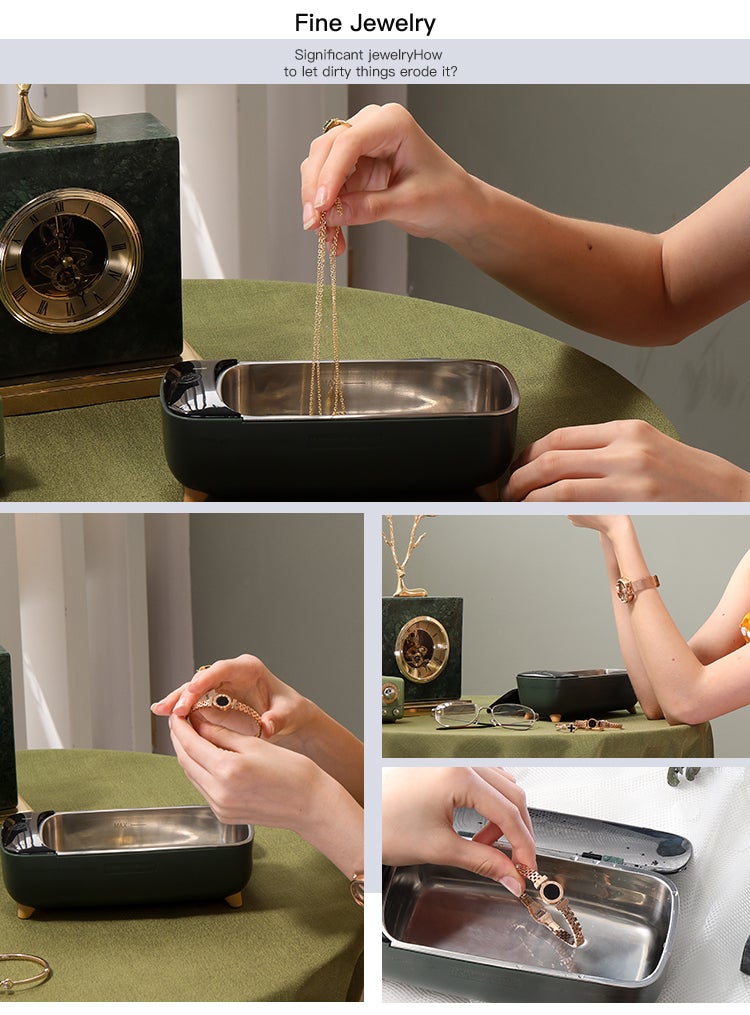 Fine Jewelry

Significant jewelryHow to let dirty things erode it?

MAX