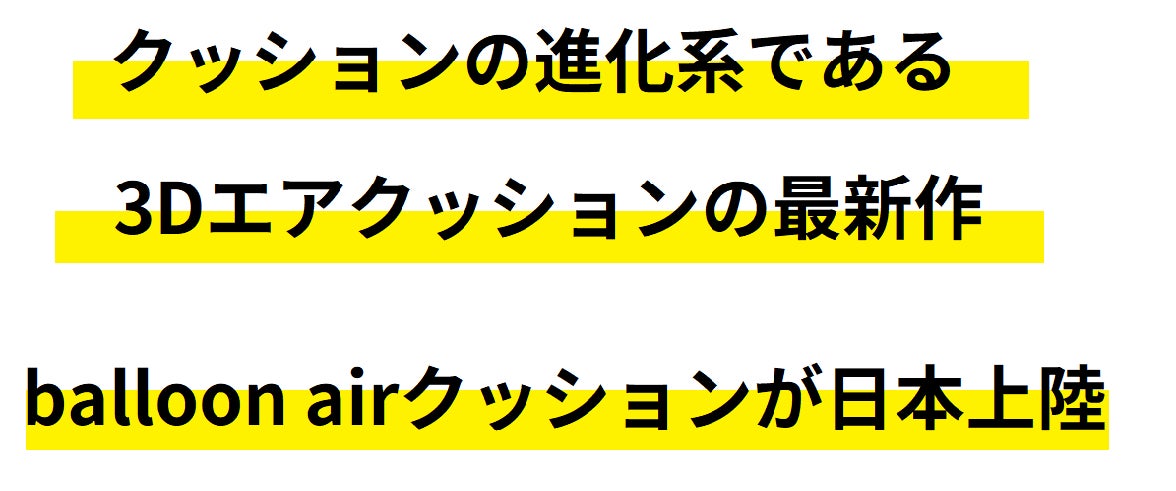 クッションの進化系である

3Dエアクッションの最新作

balloon airクッションが日本上陸