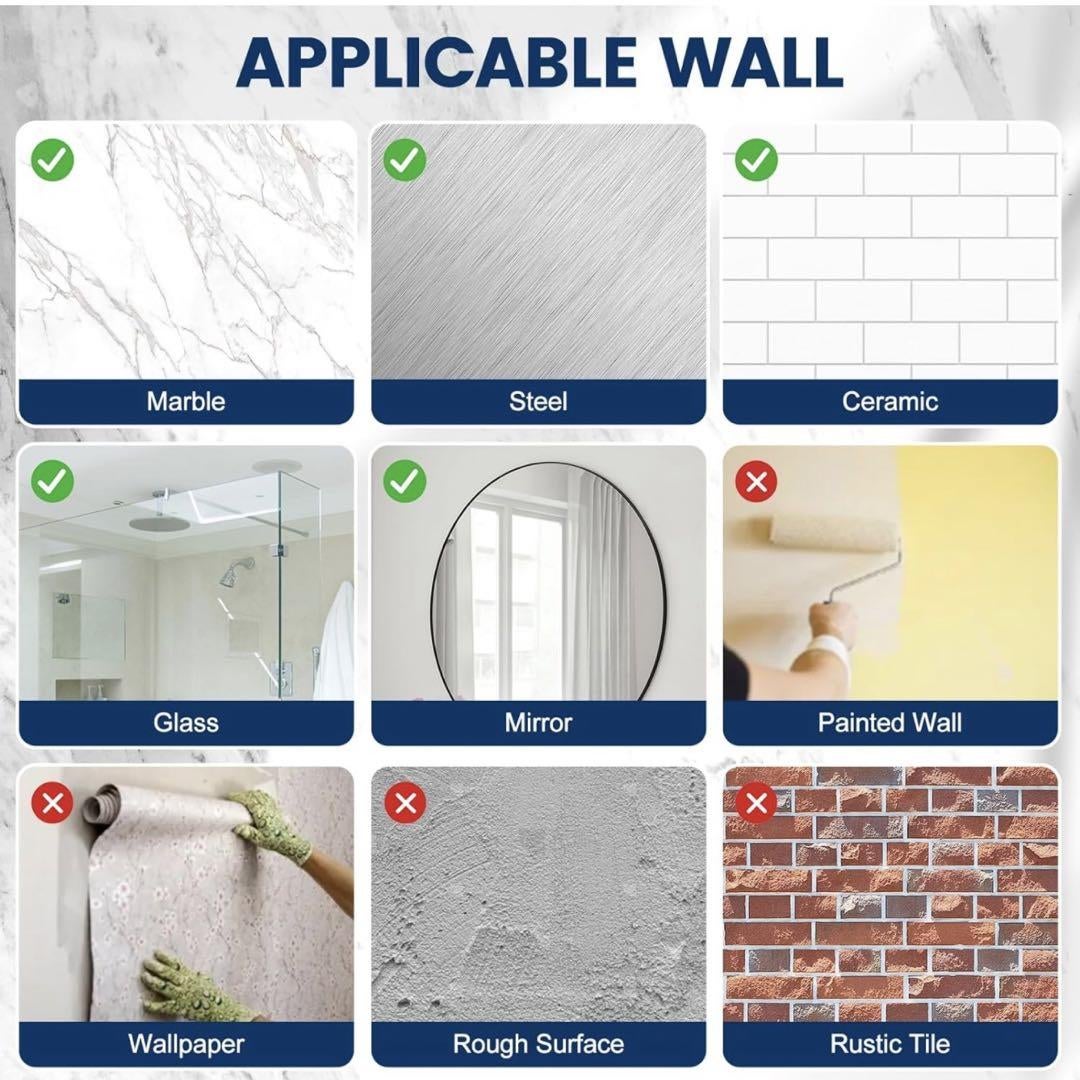 APPLICABLE WALL

Marble

Steel

Ceramic

Glass

Mirror

Painted Wall

Wallpaper

Rough Surface

Rustic Tile