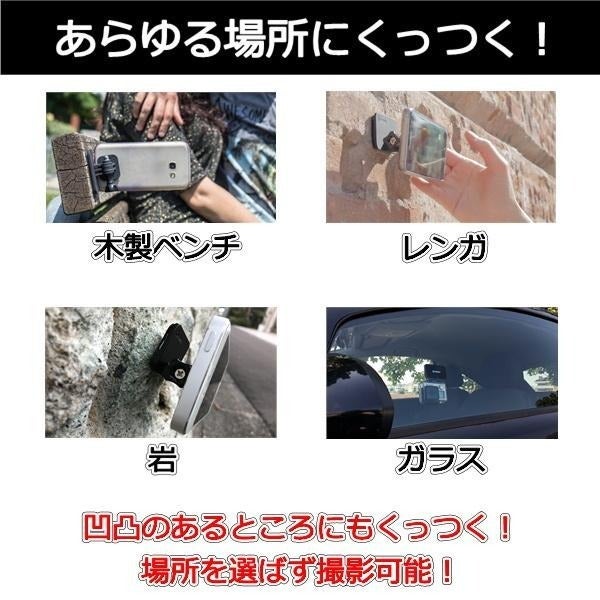 あらゆる場所にくっつく！

木製ベンチ

レンガ

岩

ガラス

凹凸のあるところにもくっつく！
場所を選ばず撮影可能！