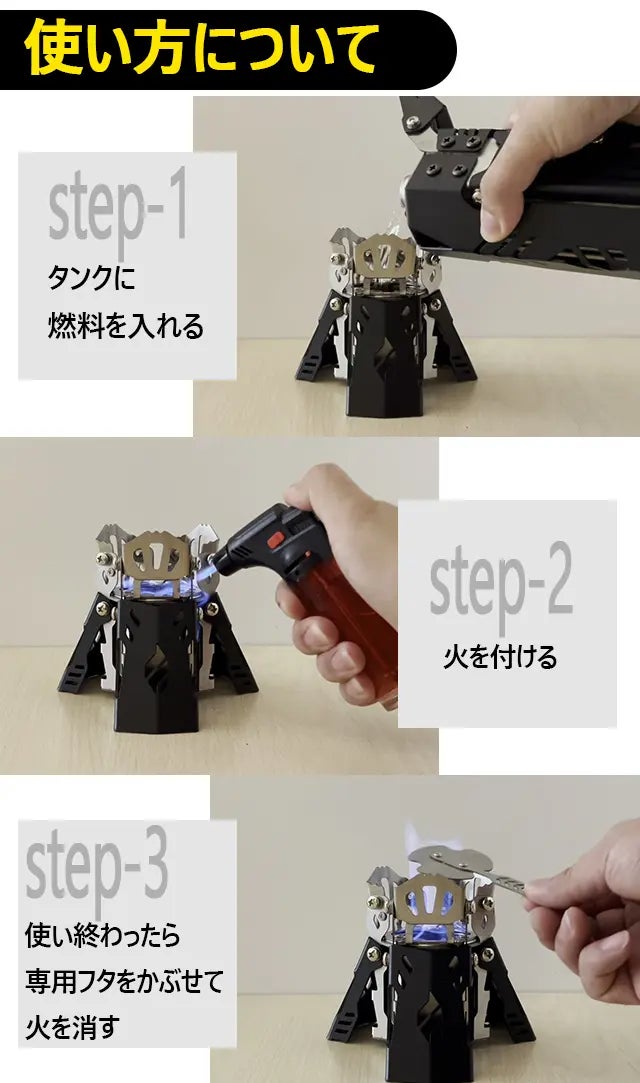 使い方について

step-1
タンクに
燃料を入れる

step-2
火を付ける

step-3
使い終わったら
専用フタをかぶせて
火を消す