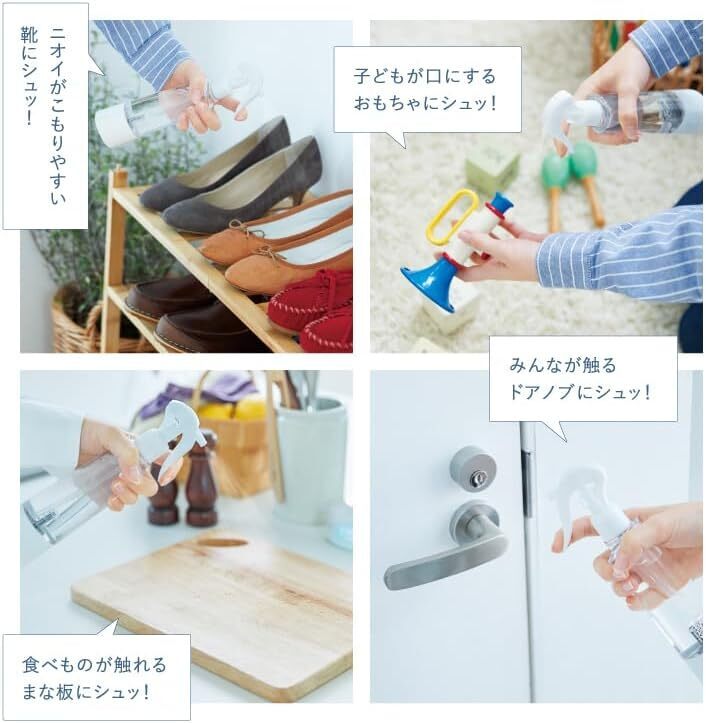 ニオイがこもりやすい
靴にシュッ!

子どもが口にする
おもちゃにシュッ!

みんなが触る
ドアノブにシュッ!

食べものが触れる
まな板にシュッ!