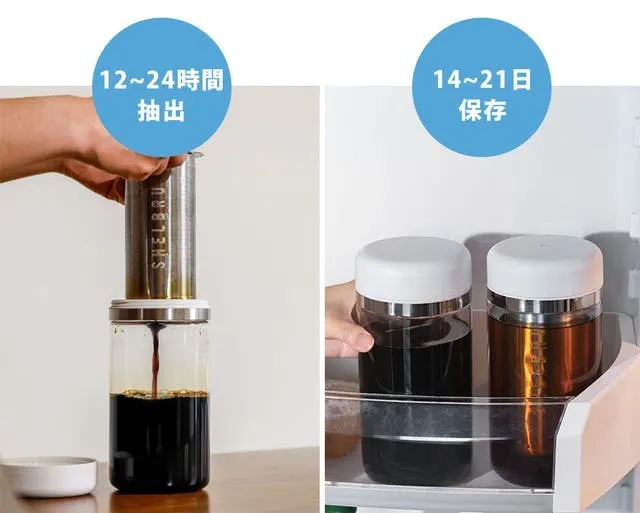 12~24時間
抽出

SHELBRU

14~21日
保存