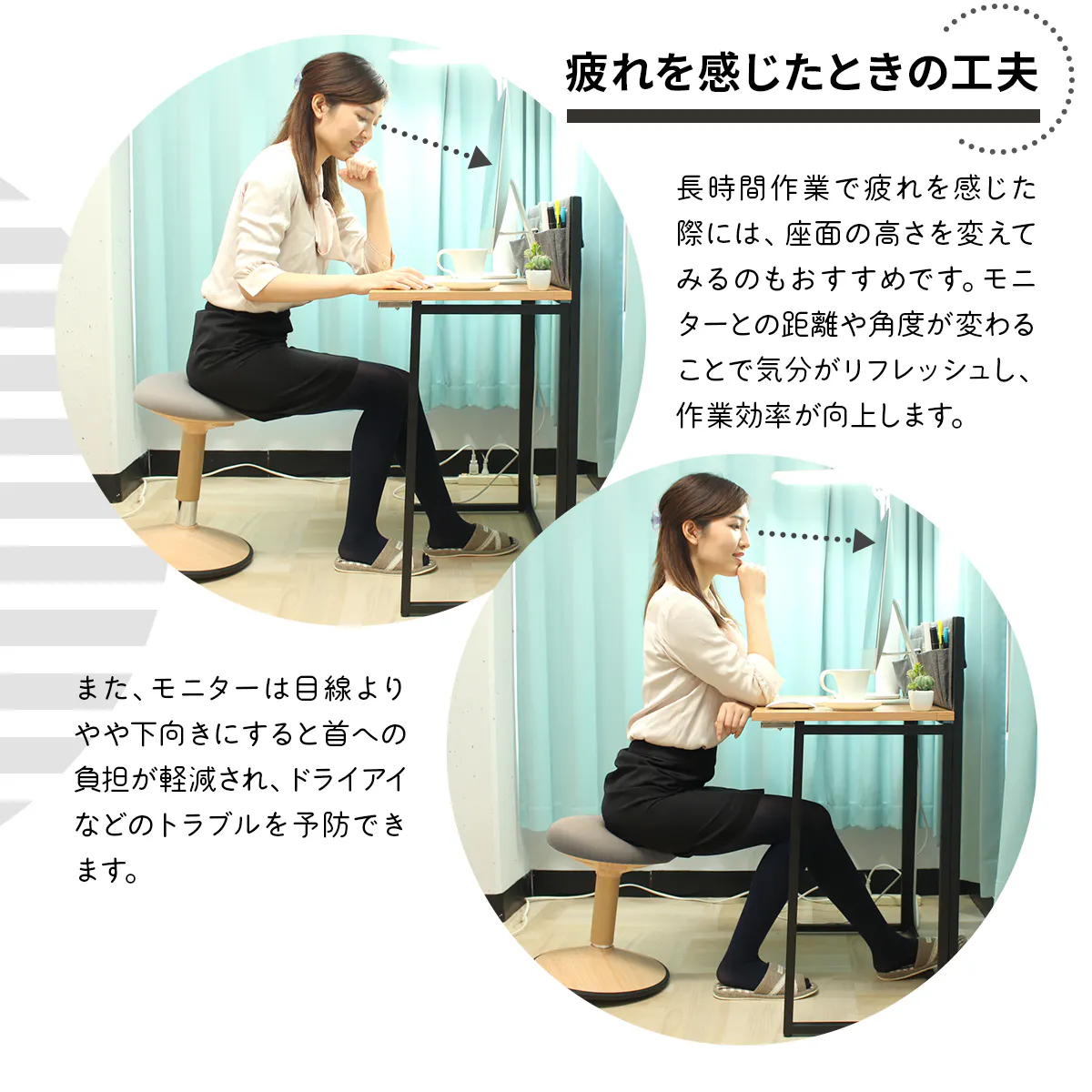 疲れを感じたときの工夫

長時間作業で疲れを感じた際には、座面の高さを変えてみるのもおすすめです。モニターとの距離や角度が変わることで気分がリフレッシュし、作業効率が向上します。

また、モニターは目線よりやや下向きにすると首への負担が軽減され、ドライアイなどのトラブルを予防できます。