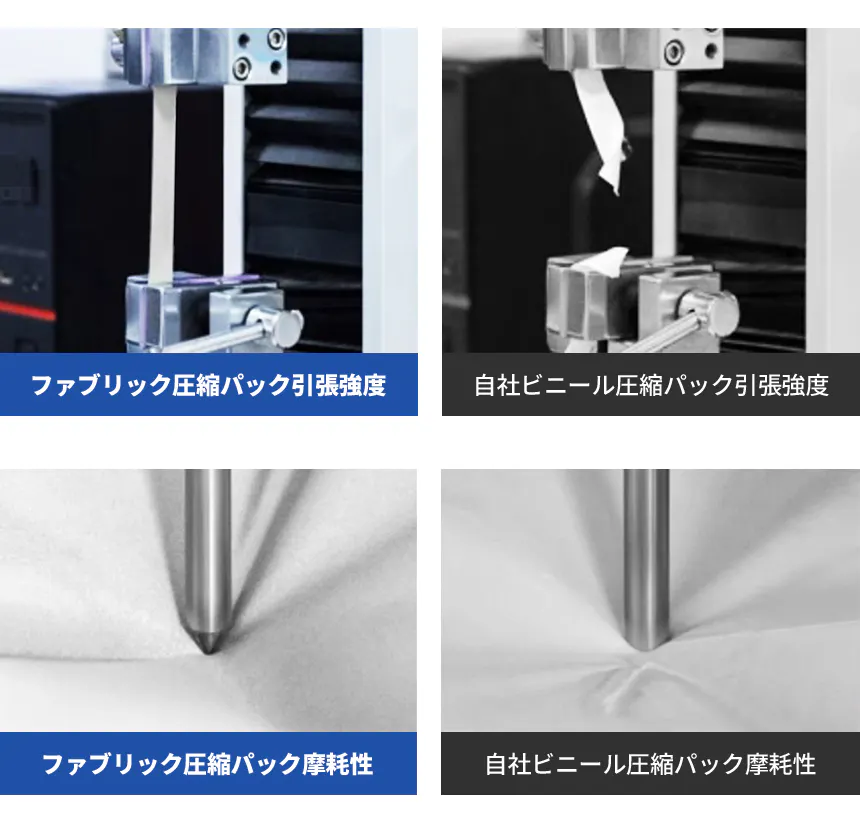 ファブリック圧縮パック引張強度

自社ビニール圧縮パック引張強度

ファブリック圧縮パック摩耗性

自社ビニール圧縮パック摩耗性