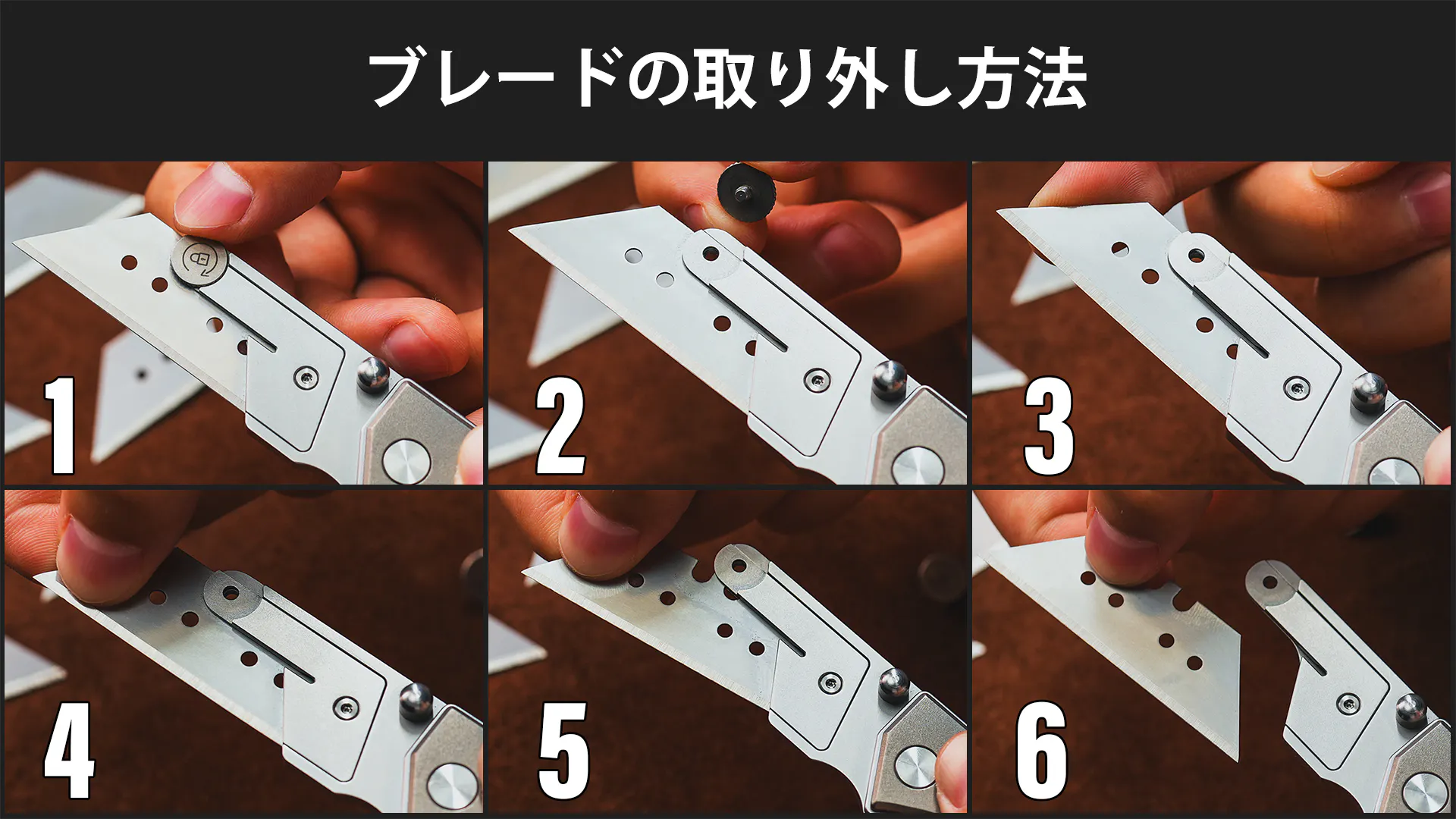 ブレードの取り外し方法

1

2

3

4

5

6