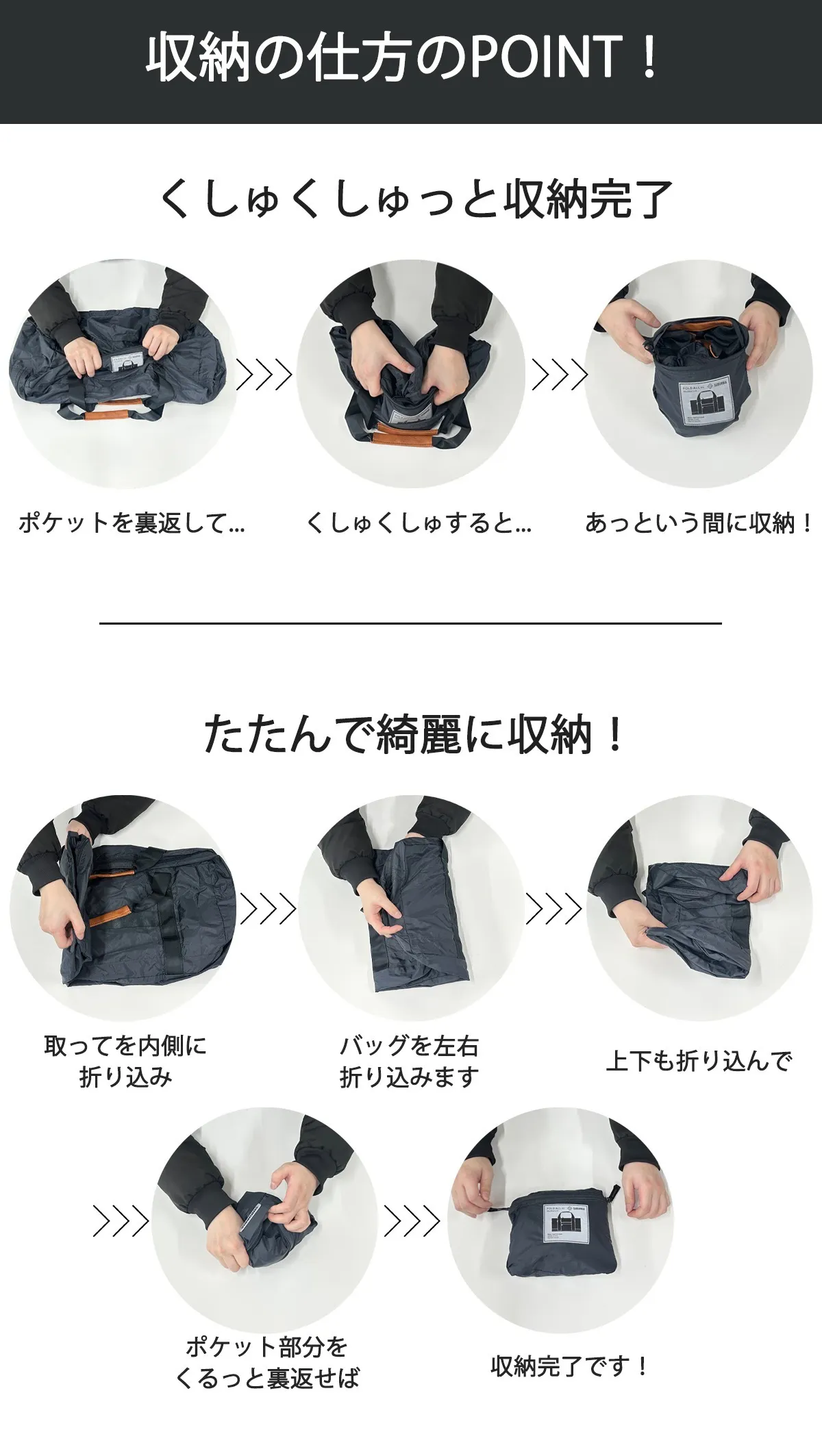 収納の仕方のPOINT！

くしゅくしゅっと収納完了

ポケットを裏返して…

くしゅくしゅすると…

あっという間に収納！

たたんで綺麗に収納！

取ってを内側に折り込み

バッグを左右折り込みます

上下も折り込んで

ポケット部分をくるっと裏返せば

収納完了です！