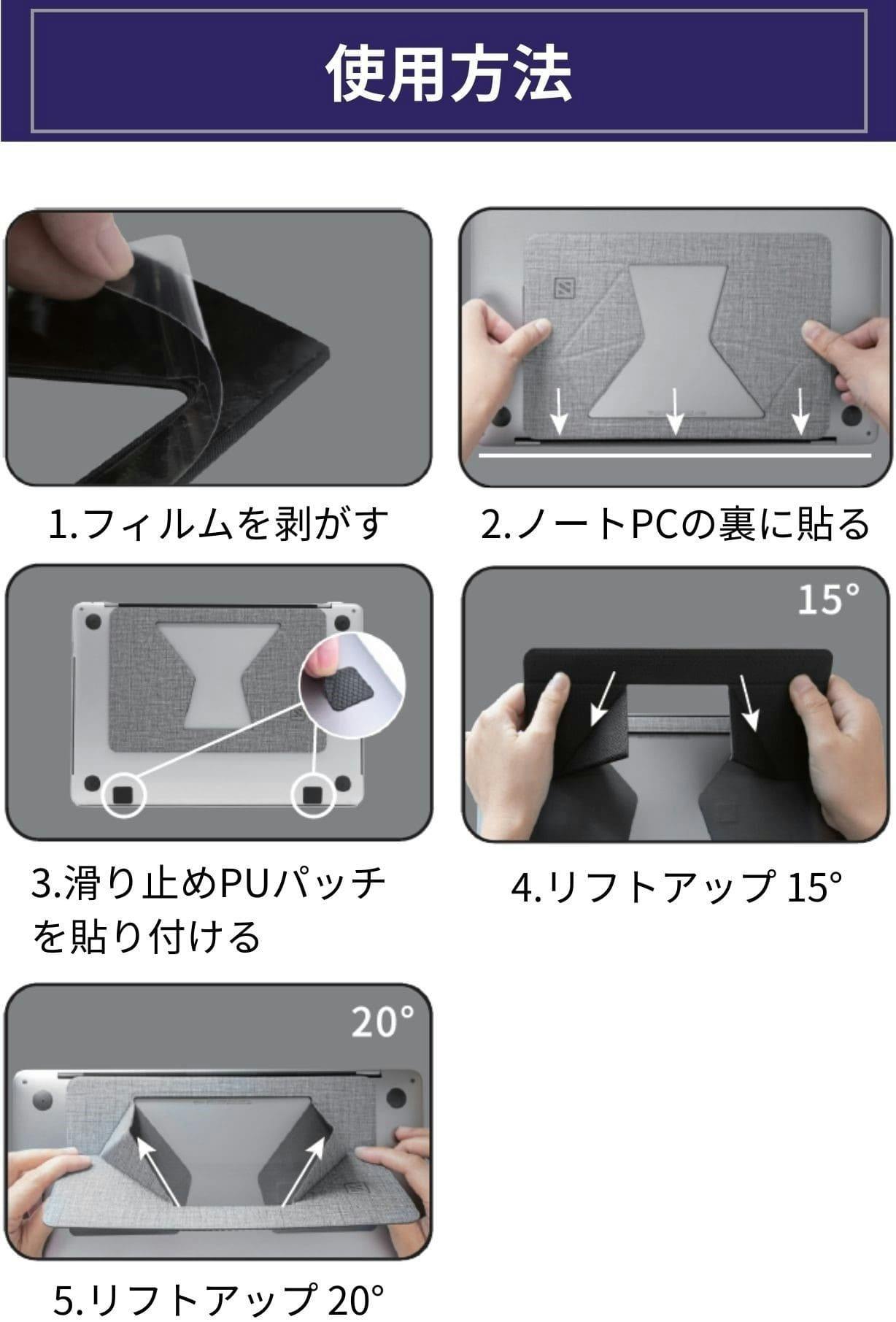 使用方法

1.フィルムを剥がす

2.ノートPCの裏に貼る

3.滑り止めPUパッチを貼り付ける

15°

4.リフトアップ 15°

20°

5.リフトアップ 20°