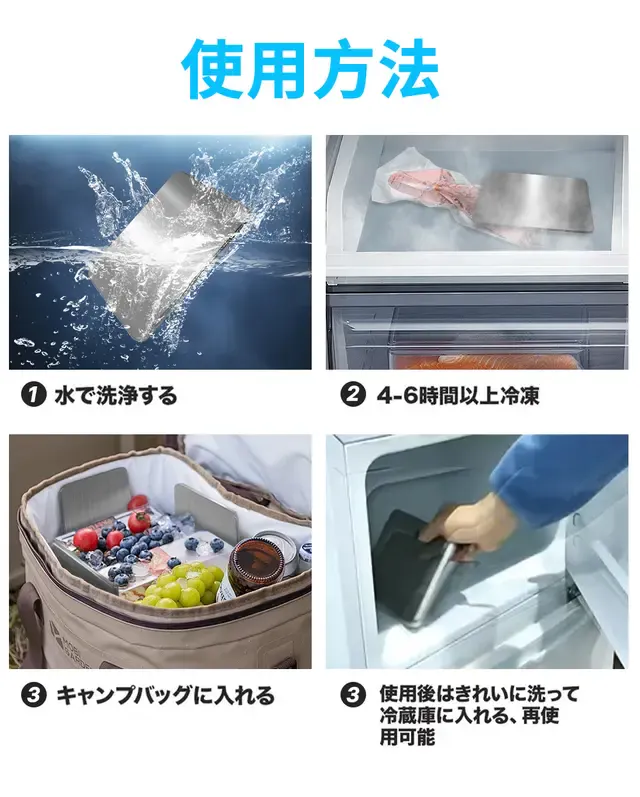 使用方法

❶ 水で洗浄する

❷ 4-6時間以上冷凍

❸ キャンプバッグに入れる

❸ 使用後はきれいに洗って冷蔵庫に入れる、再使用可能