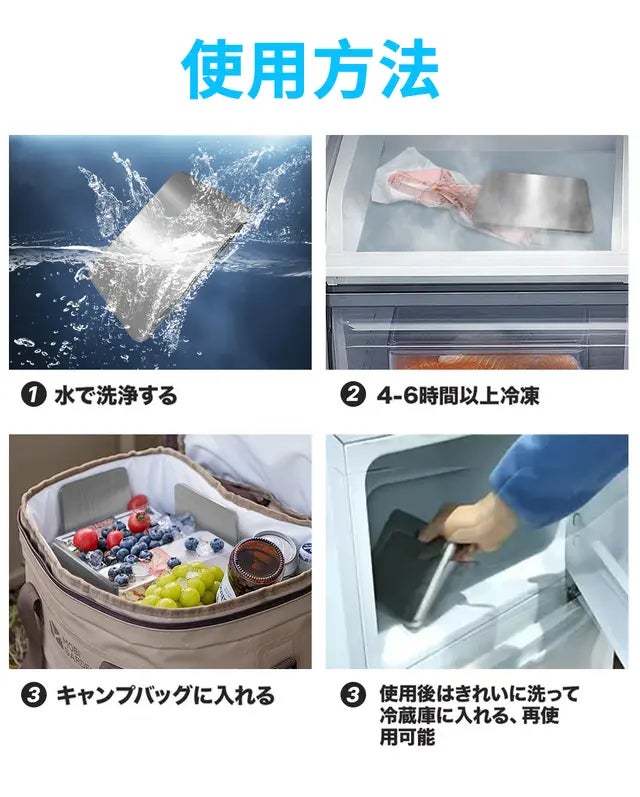 使用方法

❶ 水で洗浄する

❷ 4-6時間以上冷凍

❸ キャンプバッグに入れる

❸ 使用後はきれいに洗って冷蔵庫に入れる、再使用可能