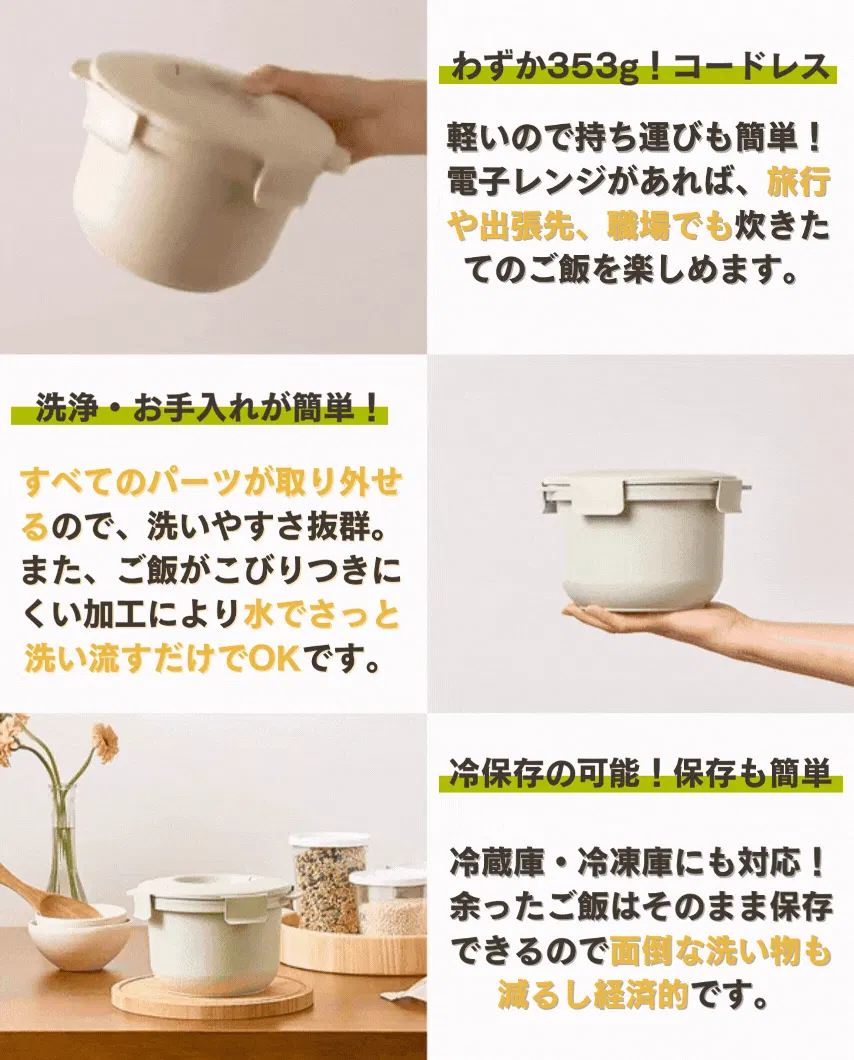 わずか353g！コードレス

軽いので持ち運びも簡単！電子レンジがあれば、旅行や出張先、職場でも炊きたてのご飯を楽しめます。

洗浄・お手入れが簡単！

すべてのパーツが取り外せるので、洗いやすさ抜群。また、ご飯がこびりつきにくい加工により水でさっと洗い流すだけでOKです。

冷保存の可能！保存も簡単

冷蔵庫・冷凍庫にも対応！余ったご飯はそのまま保存できるので面倒な洗い物も減るし経済的です。