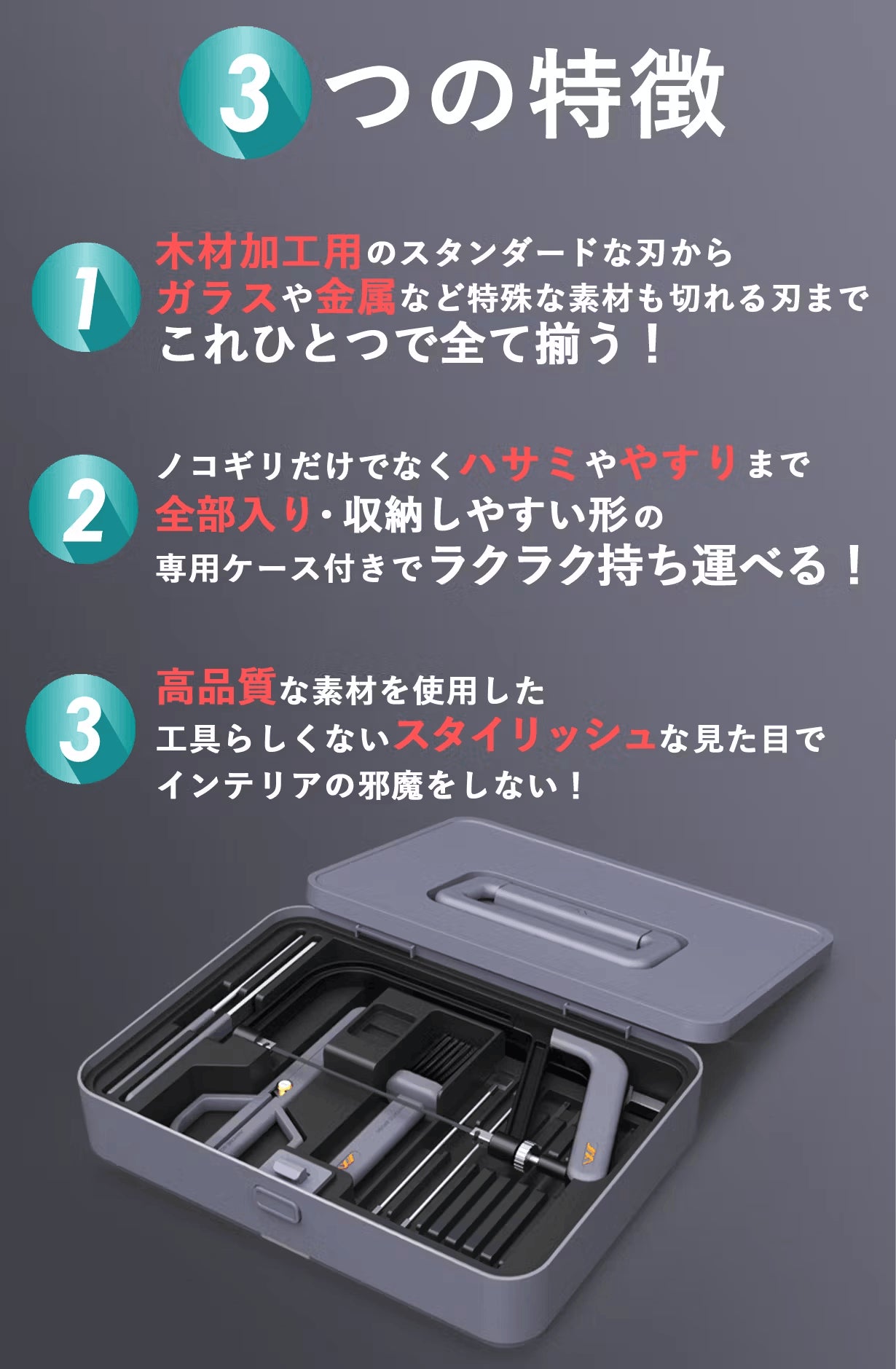 3つの特徴

1
木材加工用のスタンダードな刃から
ガラスや金属など特殊な素材も切れる刃まで
これひとつで全て揃う！

2
ノコギリだけでなくハサミややすりまで
全部入り・収納しやすい形の
専用ケース付きでラクラク持ち運べる！

3
高品質な素材を使用した
工具らしくないスタイリッシュな見た目で
インテリアの邪魔をしない！