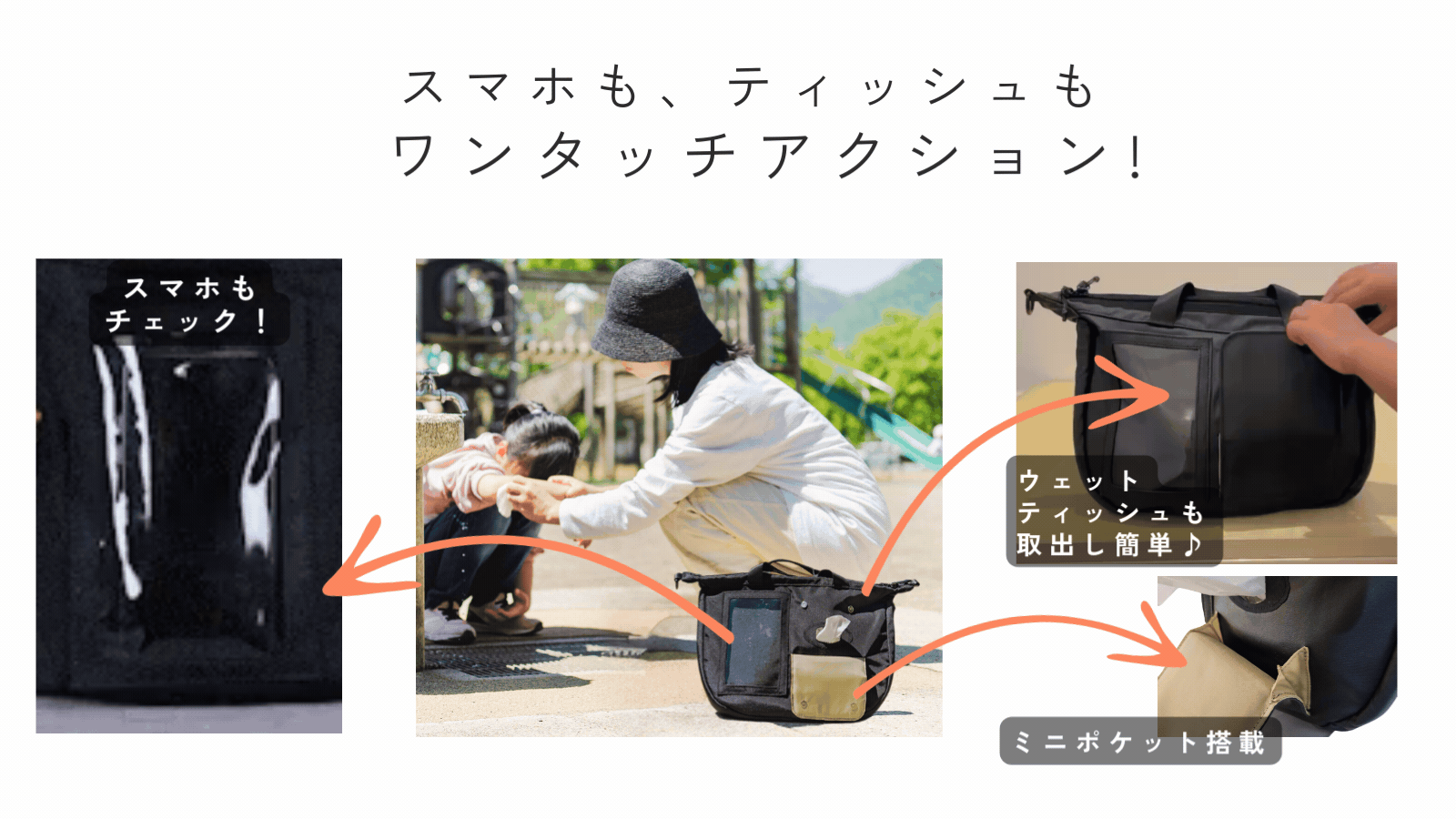 スマホも、ティッシュも
ワンタッチアクション!

スマホも
チェック!

ウェット
ティッシュも
取出し簡単♪

ミニポケット搭載