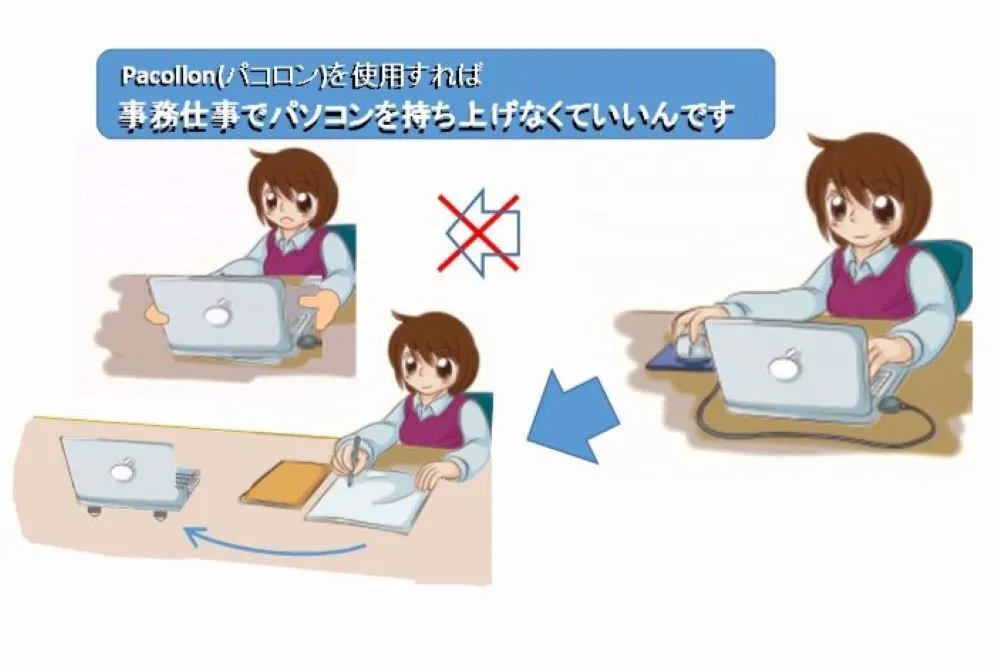 Pacollon(パコロン)を使用すれば
事務仕事でパソコンを持ち上げなくていいんです