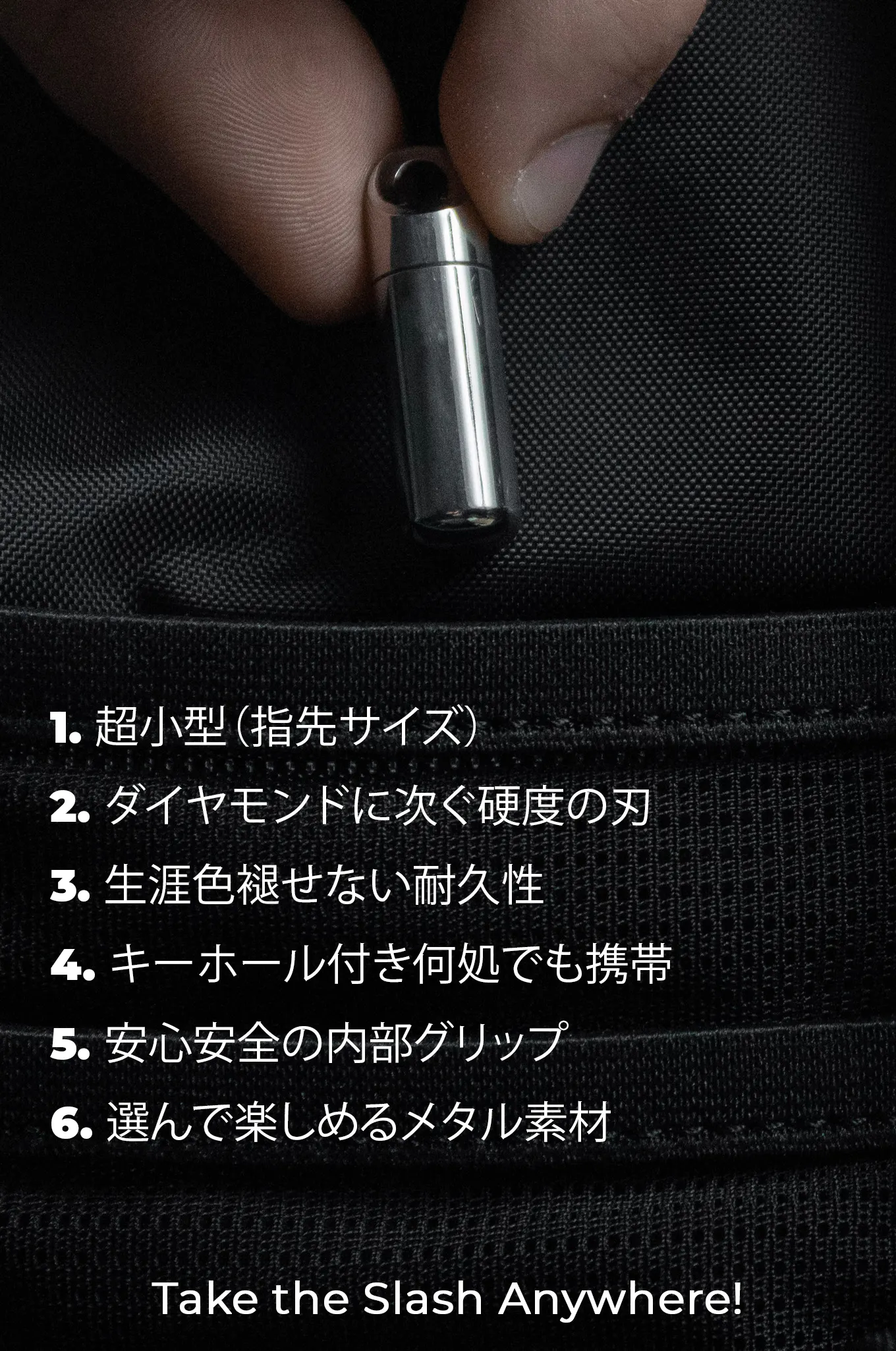 1. 超小型（指先サイズ）

2. ダイヤモンドに次ぐ硬度の刃

3. 生涯色褪せない耐久性

4. キーホール付き何処でも携帯

5. 安心安全の内部グリップ

6. 選んで楽しめるメタル素材

Take the Slash Anywhere!