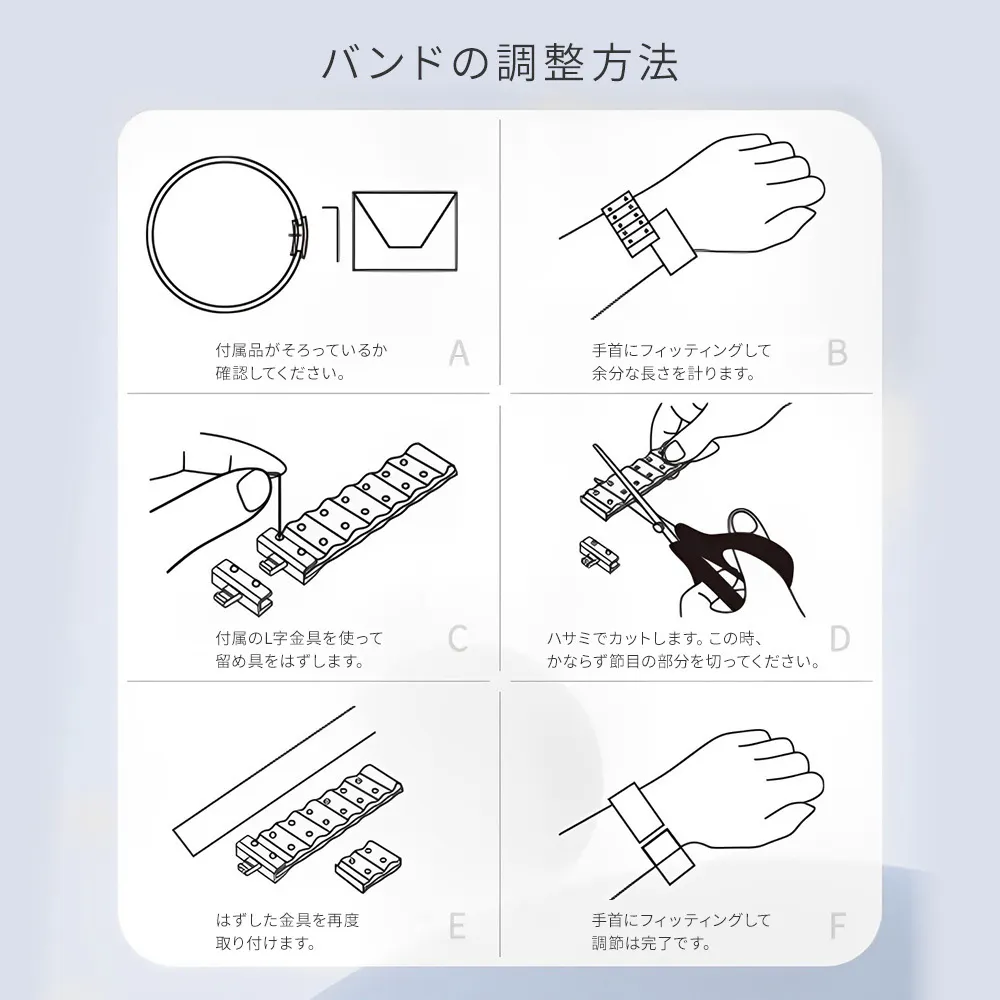 バンドの調整方法

付属品がそろっているか確認してください。

A

手首にフィッティングして余分な長さを計ります。

B

付属のL字金具を使って留め具をはずします。

C

ハサミでカットします。この時、かならず節目の部分を切ってください。

D

はずした金具を再度取り付けます。

E

手首にフィッティングして調節は完了です。

F