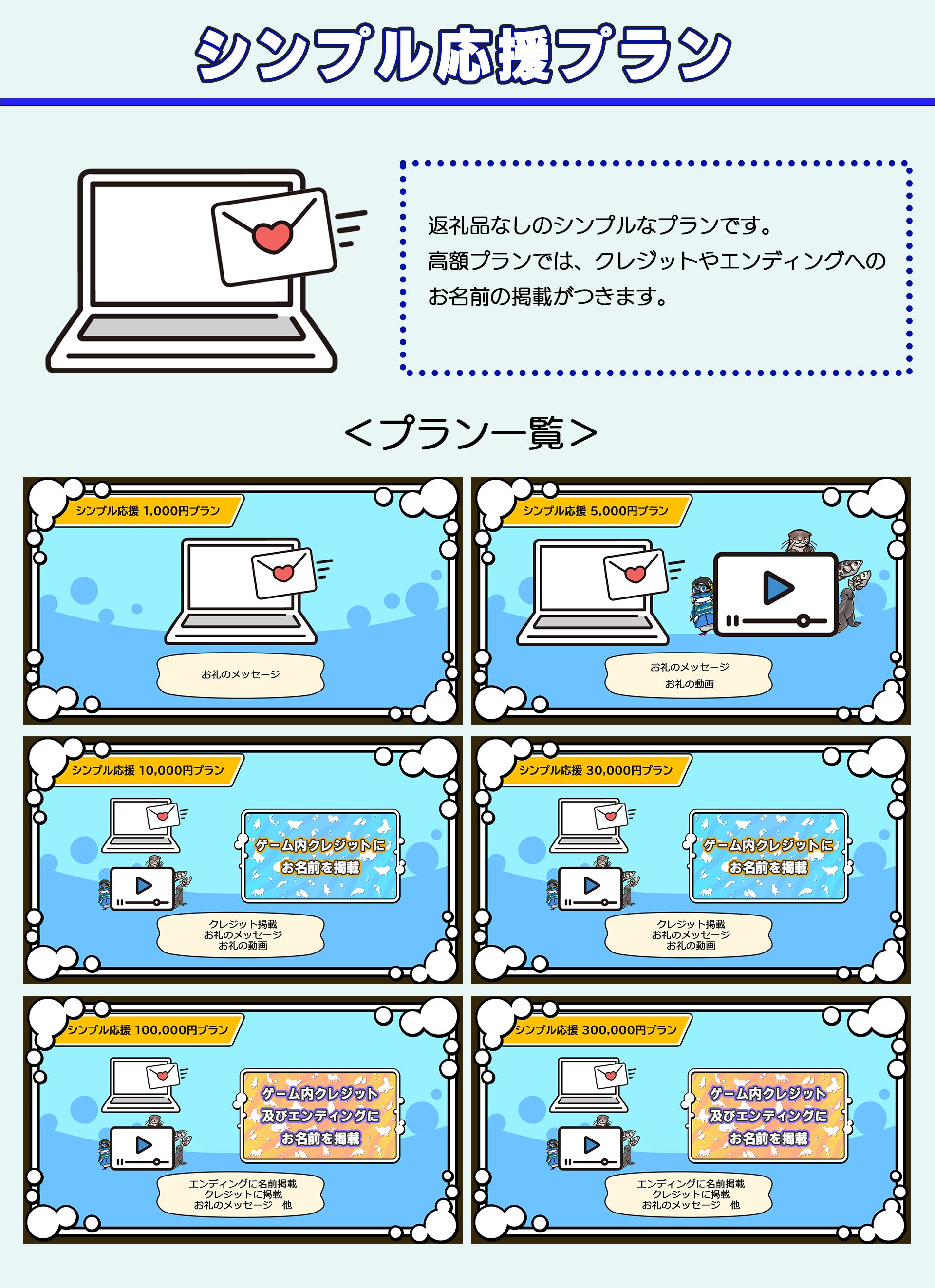 シンプル応援プラン

返礼品なしのシンプルなプランです。
高額プランでは、クレジットやエンディングへのお名前の掲載がつきます。

<プラン一覧>

シンプル応援 1,000円プラン
お礼のメッセージ

シンプル応援 5,000円プラン
お礼のメッセージ
お礼の動画

シンプル応援 10,000円プラン
ゲーム内クレジットに
お名前を掲載
クレジット掲載
お礼のメッセージ
お礼の動画

シンプル応援 30,000円プラン
ゲーム内クレジットに
お名前を掲載
クレジット掲載
お礼のメッセージ
お礼の動画

シンプル応援 100,000円プラン
ゲーム内クレジット
及びエンディングに
お名前を掲載
エンディングに名前掲載
クレジットに掲載
お礼のメッセージ 他

シンプル応援 300,000円プラン
ゲーム内クレジット
及びエンディングに
お名前を掲載
エンディングに名前掲載
クレジットに掲載
お礼のメッセージ 他