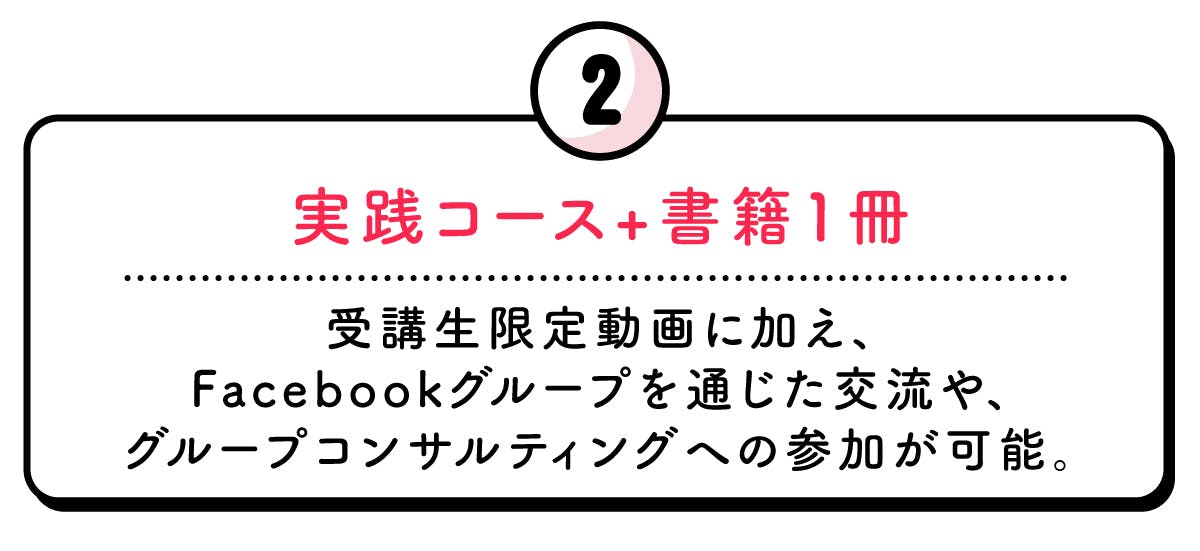 2

実践コース+書籍1冊

受講生限定動画に加え、
Facebookグループを通じた交流や、
グループコンサルティングへの参加が可能。