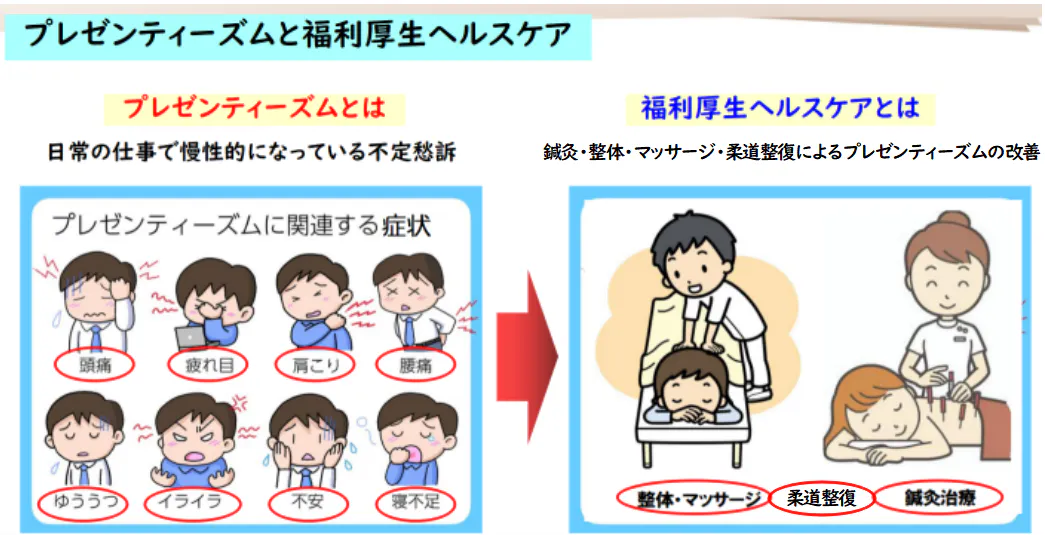 プレゼンティーズムと福利厚生ヘルスケア

プレゼンティーズムとは

日常の仕事で慢性的になっている不定愁訴

プレゼンティーズムに関連する症状

頭痛
疲れ目
肩こり
腰痛
ゆううつ
イライラ
不安
寝不足

福利厚生ヘルスケアとは

鍼灸・整体・マッサージ・柔道整復によるプレゼンティーズムの改善

整体・マッサージ
柔道整復
鍼灸治療