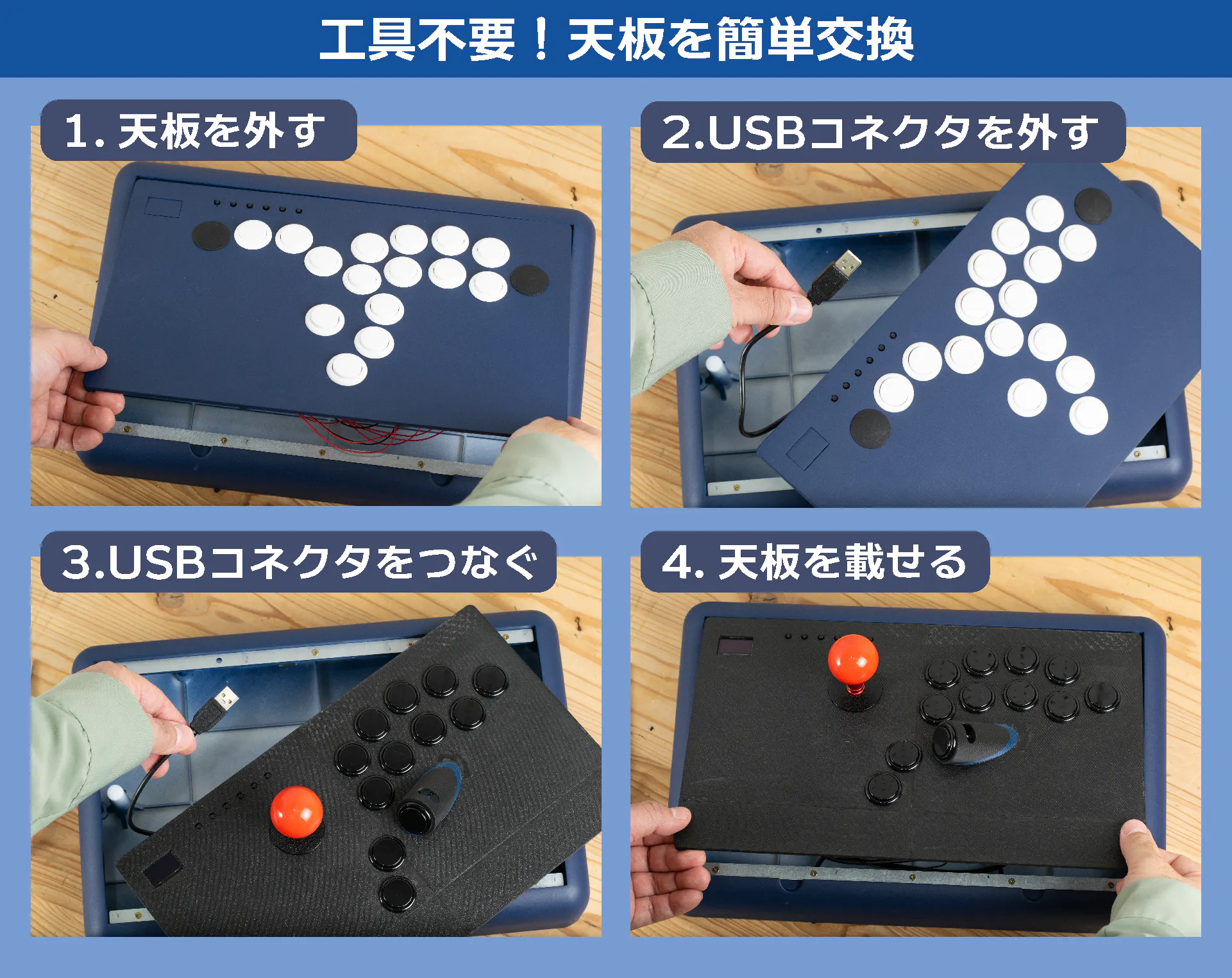 工具不要！天板を簡単交換

1. 天板を外す

2.USBコネクタを外す

3.USBコネクタをつなぐ

4. 天板を載せる