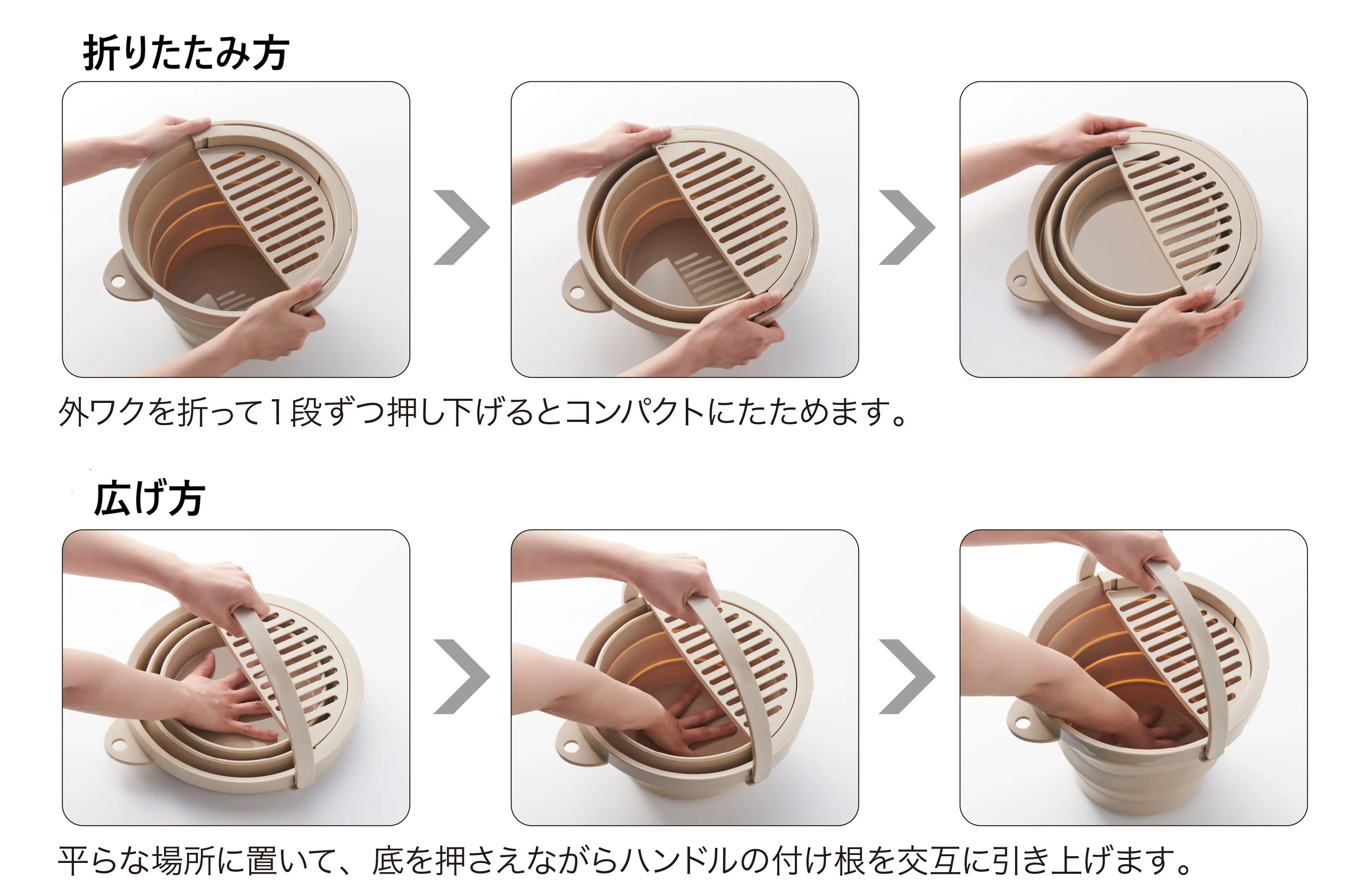 折りたたみ方

外ワクを折って１段ずつ押し下げるとコンパクトにたためます。

広げ方

平らな場所に置いて、底を押さえながらハンドルの付け根を交互に引き上げます。