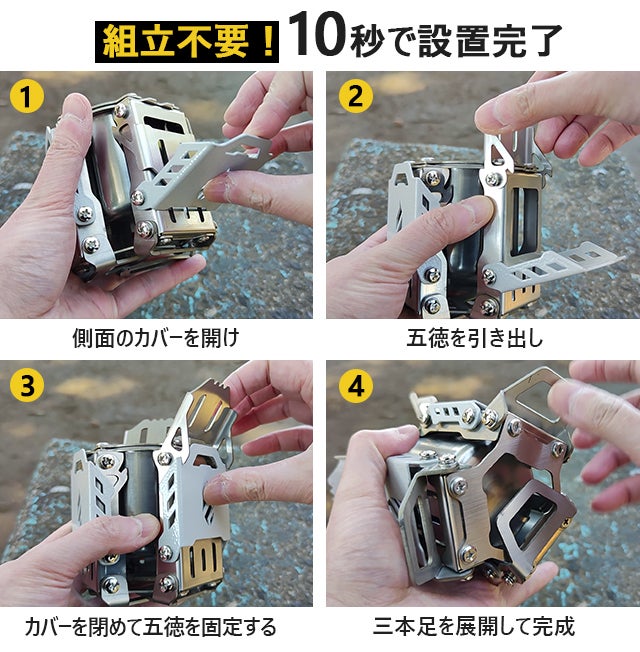 組立不要！10秒で設置完了

1

側面のカバーを開け

2

五徳を引き出し

3

カバーを閉めて五徳を固定する

4

三本足を展開して完成